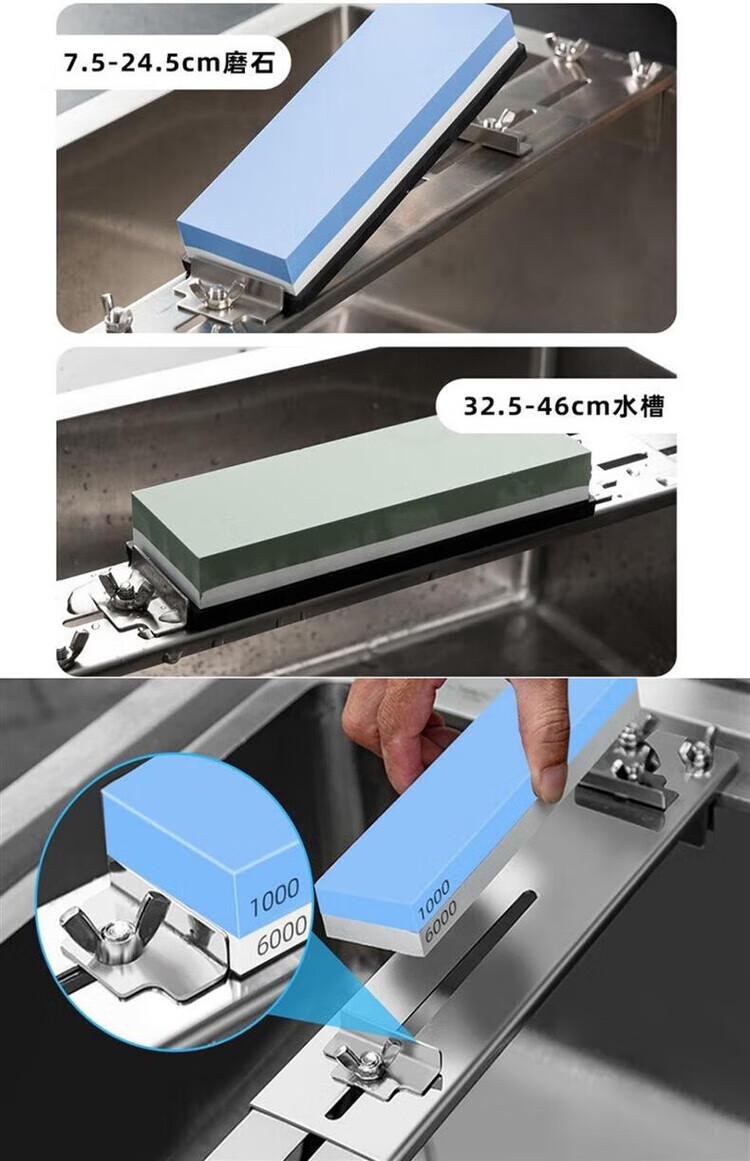 7.5-24.5cm磨石

32.5-46cm水槽

1000
6000

1000
6000