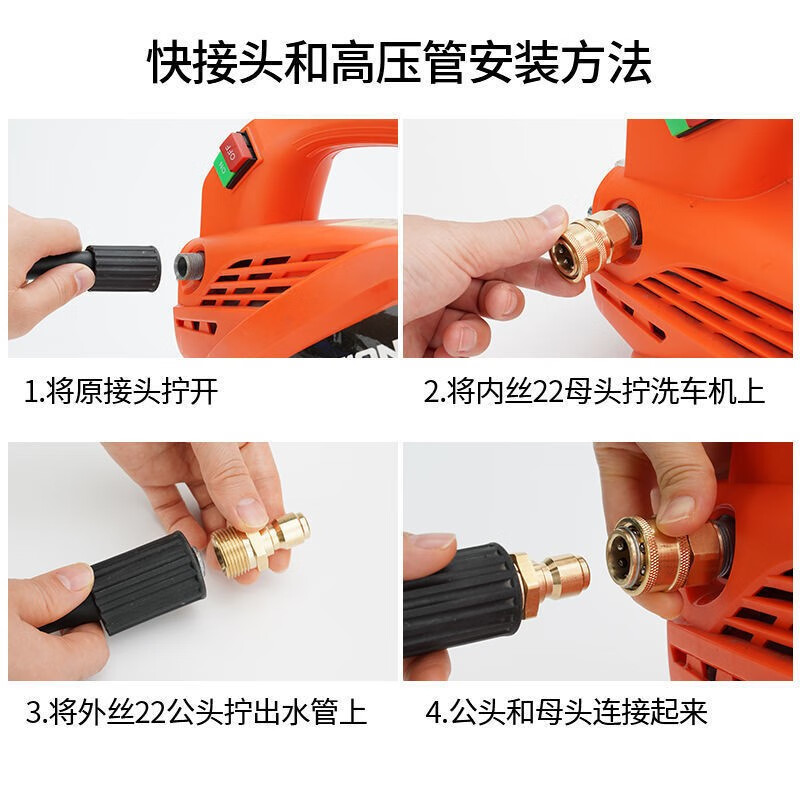 快接头和高压管安装方法

OFF
ON

1.将原接头拧开

2.将内丝22母头拧洗车机上

3.将外丝22公头拧出水管上

4.公头和母头连接起来