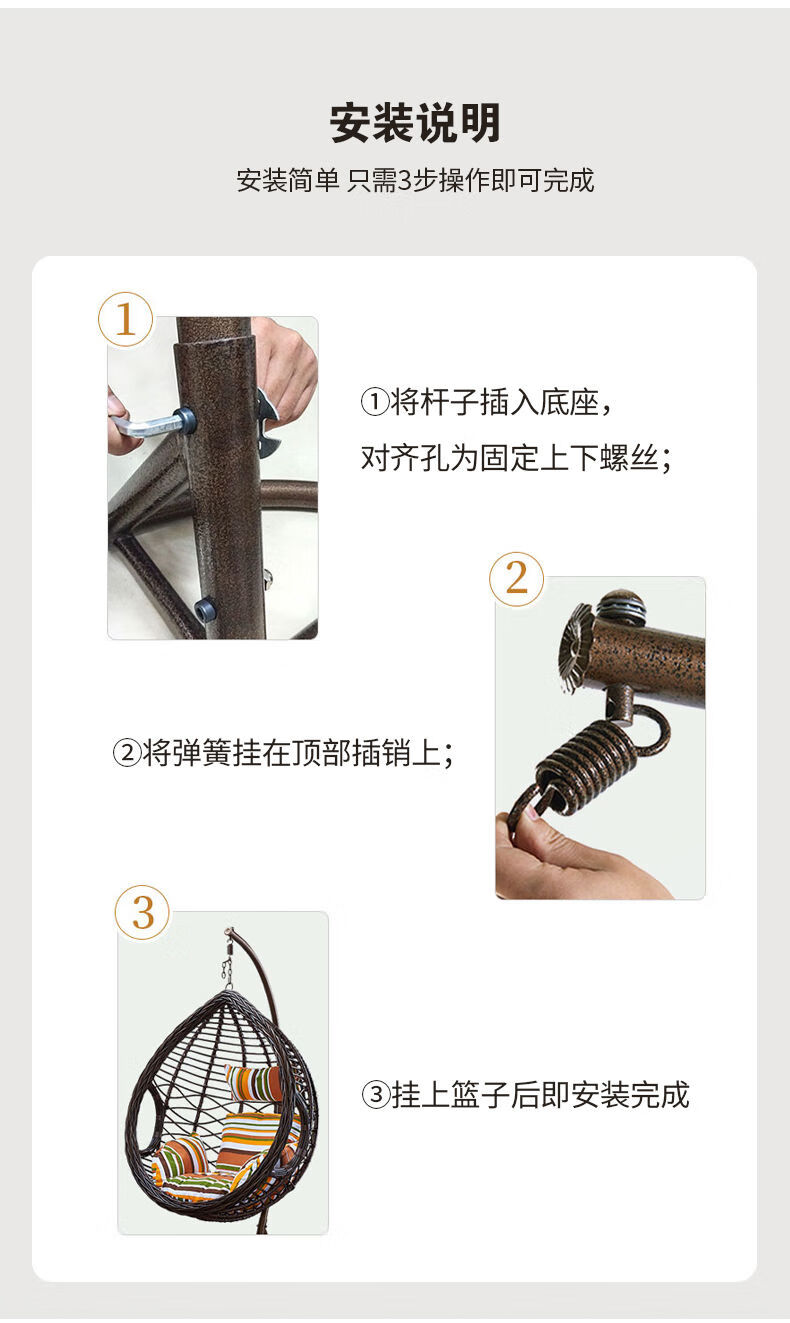 安装说明

安装简单 只需3步操作即可完成

1

①将杆子插入底座，

对齐孔为固定上下螺丝；

2

②将弹簧挂在顶部插销上；

3

③挂上篮子后即安装完成