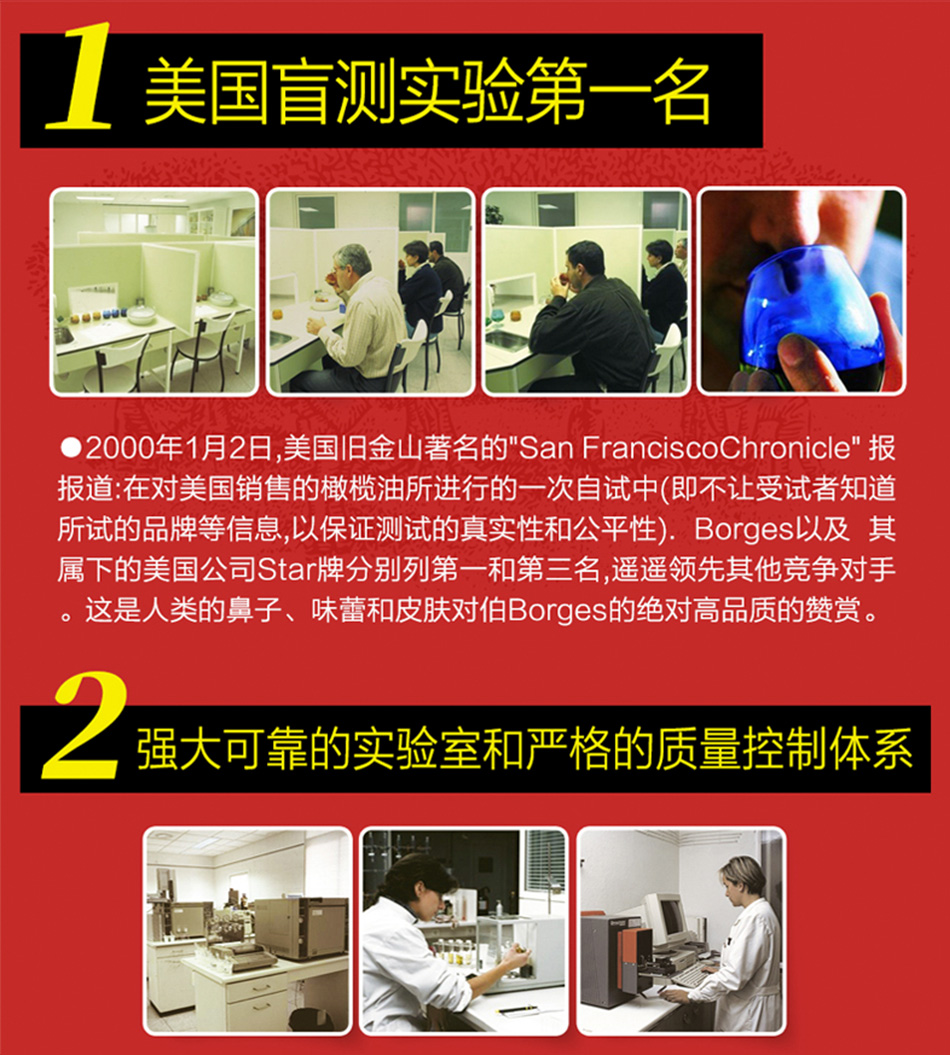 1 美国盲测实验第一名

●2000年1月2日,美国旧金山著名的"San FranciscoChronicle" 报报道:在对美国销售的橄榄油所进行的一次自试中(即不让受试者知道所试的品牌等信息,以保证测试的真实性和公平性). Borges以及 其属下的美国公司Star牌分别列第一和第三名,遥遥领先其他竞争对手。这是人类的鼻子、味蕾和皮肤对伯Borges的绝对高品质的赞赏。

2 强大可靠的实验室和严格的质量控制体系