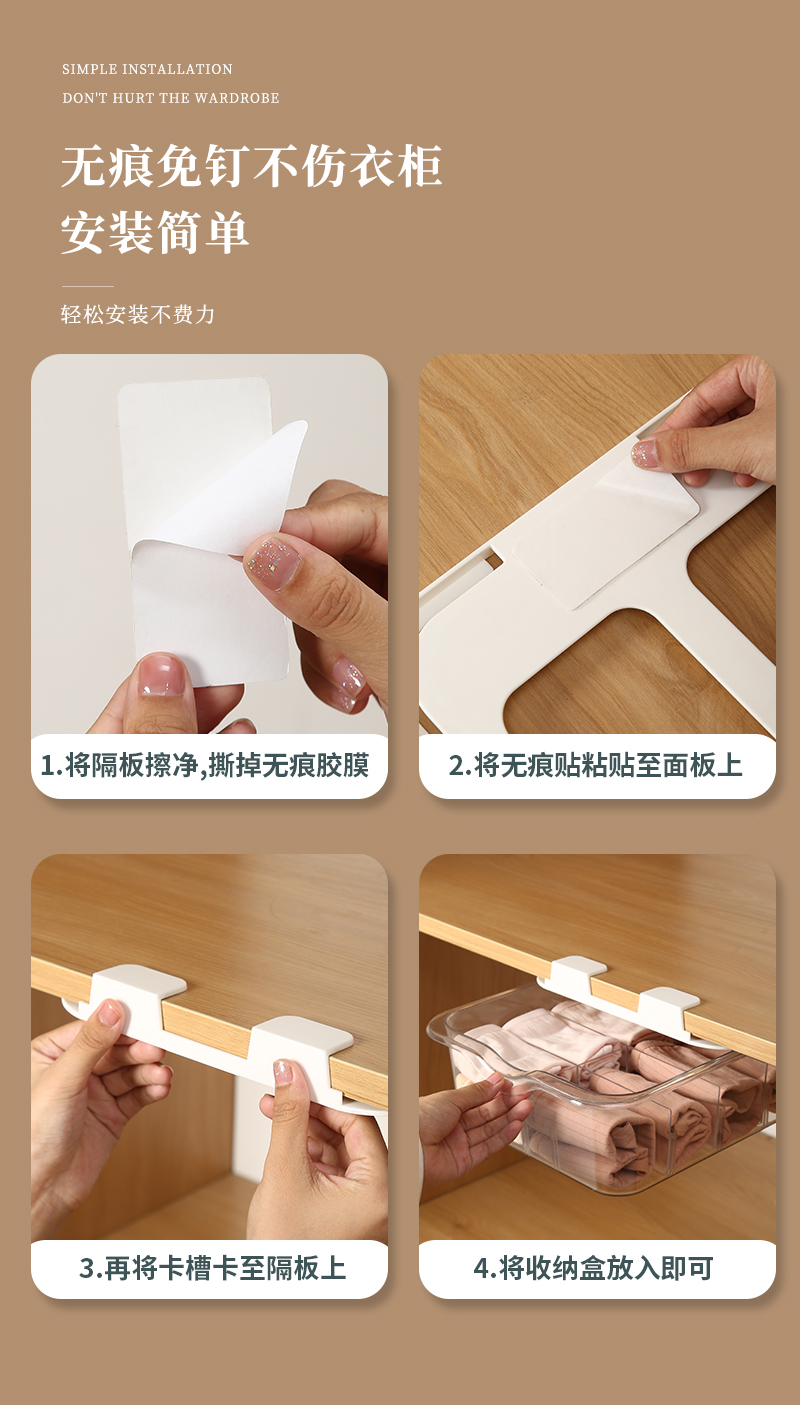 SIMPLE INSTALLATION
DON'T HURT THE WARDROBE

无痕免钉不伤衣柜
安装简单

轻松安装不费力

1.将隔板擦净,撕掉无痕胶膜

2.将无痕贴粘贴至面板上

3.再将卡槽卡至隔板上

4.将收纳盒放入即可