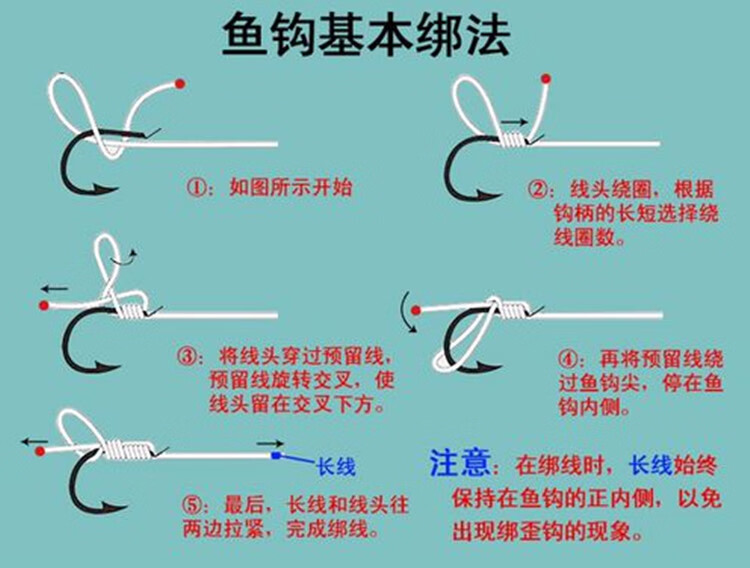 鱼钩基本绑法

①：如图所示开始

②：线头绕圈，根据钩柄的长短选择绕线圈数。

③：将线头穿过预留线，预留线旋转交叉，使线头留在交叉下方。

④：再将预留线绕过鱼钩尖，停在鱼钩内侧。

长线

⑤：最后，长线和线头往两边拉紧，完成绑线。

注意：在绑线时，长线始终保持在鱼钩的正内侧，以免出现绑歪钩的现象。