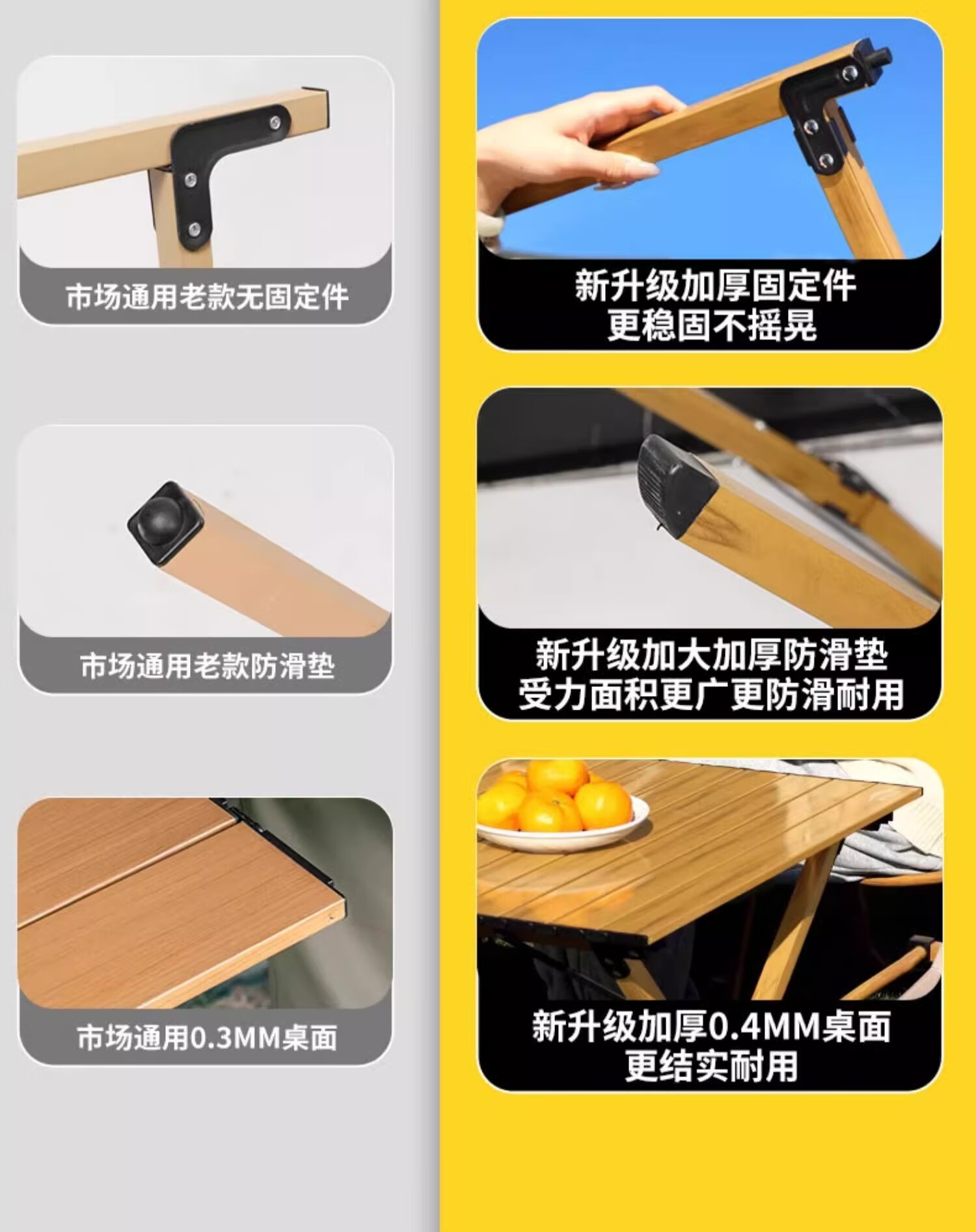 市场通用老款无固定件

市场通用老款防滑垫

市场通用0.3MM桌面

新升级加厚固定件
更稳固不摇晃

新升级加大加厚防滑垫
受力面积更广更防滑耐用

新升级加厚0.4MM桌面
更结实耐用