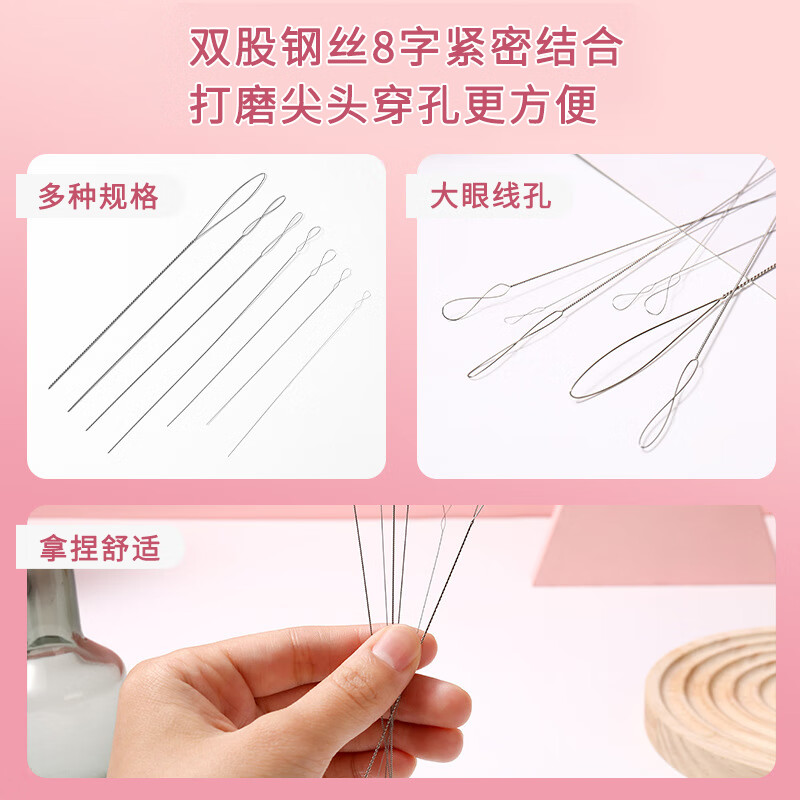 双股钢丝8字紧密结合
打磨尖头穿孔更方便

多种规格

大眼线孔

拿捏舒适