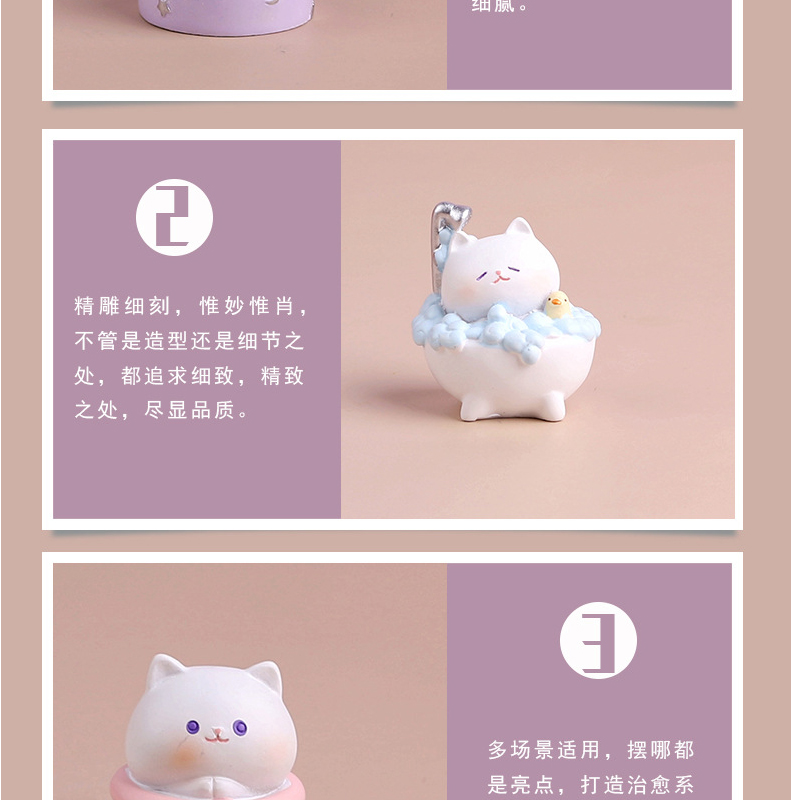 细腻。

2

精雕细刻，惟妙惟肖，不管是造型还是细节之处，都追求细致，精致之处，尽显品质。

3

多场景适用，摆哪都是亮点，打造治愈系