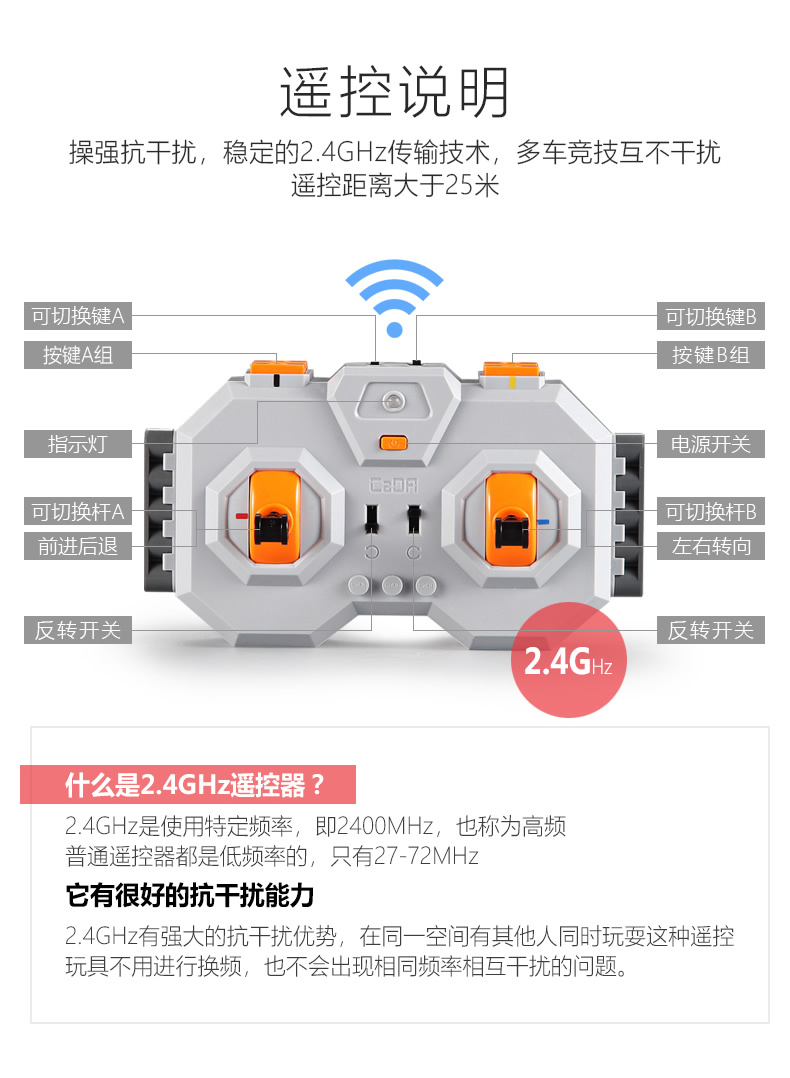 遥控说明

操强抗干扰，稳定的2.4GHz传输技术，多车竞技互不干扰
遥控距离大于25米

可切换键A

按键A组

指示灯

可切换杆A

前进后退

反转开关

可切换键B

按键B组

电源开关

可切换杆B

左右转向

反转开关

CaDA

2.4GHz

什么是2.4GHz遥控器？

2.4GHz是使用特定频率，即2400MHz，也称为高频
普通遥控器都是低频率的，只有27-72MHz

它有很好的抗干扰能力

2.4GHz有强大的抗干扰优势，在同一空间有其他人同时玩耍这种遥控玩具不用进行换频，也不会出现相同频率相互干扰的问题。