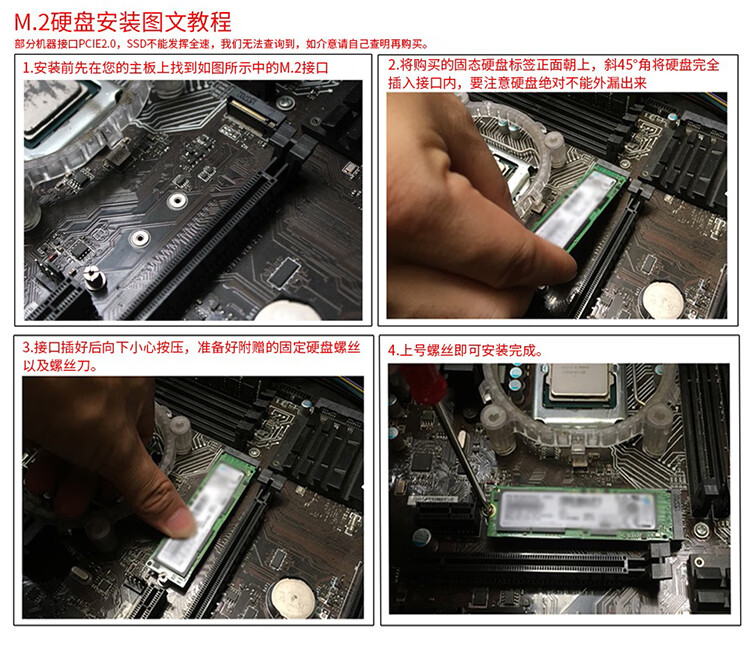 M.2硬盘安装图文教程

部分机器接口PCIE2.0，SSD不能发挥全速，我们无法查询到，如介意请自己查明再购买。

1.安装前先在您的主板上找到如图所示中的M.2接口

2.将购买的固态硬盘标签正面朝上，斜45°角将硬盘完全插入接口内，要注意硬盘绝对不能外漏出来

3.接口插好后向下小心按压，准备好附赠的固定硬盘螺丝以及螺丝刀。

4.上号螺丝即可安装完成。