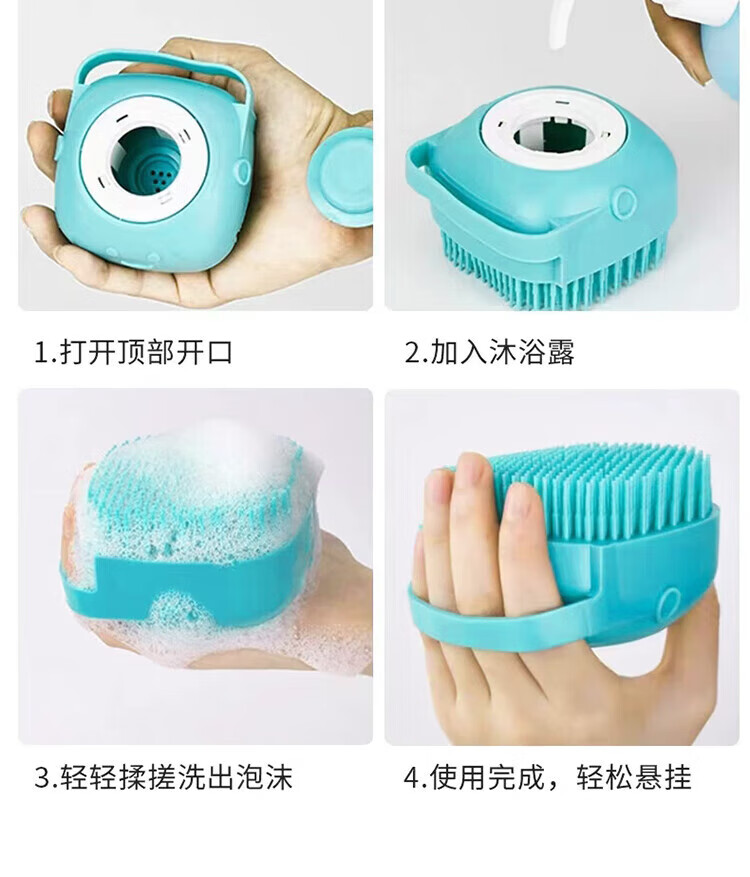 1.打开顶部开口

2.加入沐浴露

3.轻轻揉搓洗出泡沫

4.使用完成，轻松悬挂