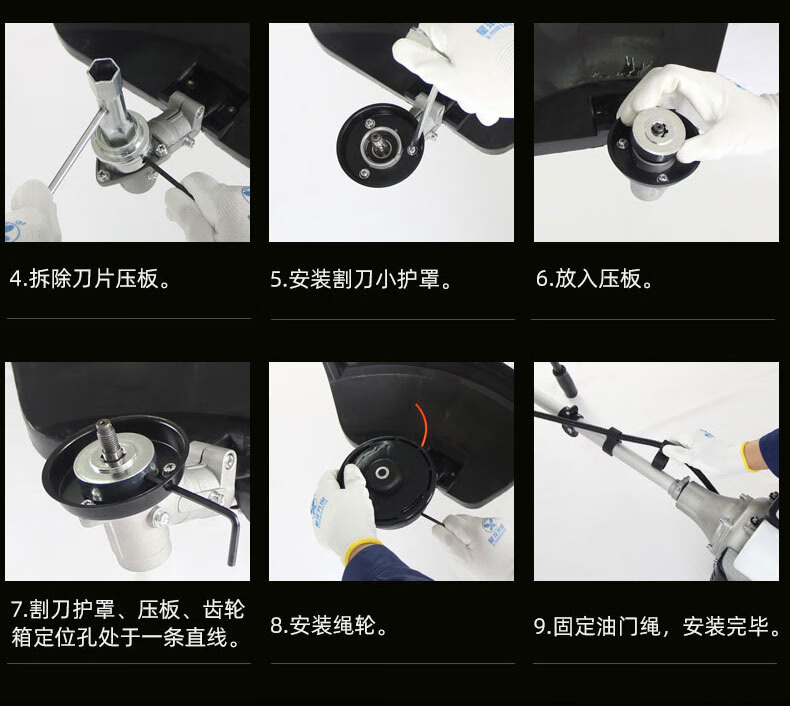 4.拆除刀片压板。

5.安装割刀小护罩。

6.放入压板。

7.割刀护罩、压板、齿轮箱定位孔处于一条直线。

8.安装绳轮。

9.固定油门绳，安装完毕。