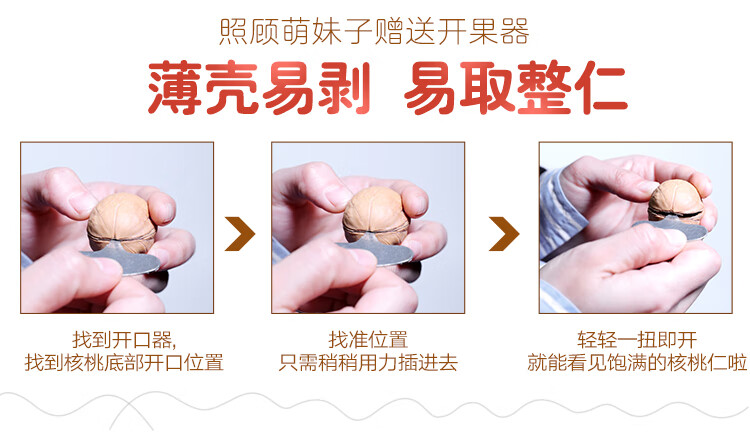 照顾萌妹子赠送开果器

薄壳易剥 易取整仁

找到开口器,
找到核桃底部开口位置

找准位置
只需稍稍用力插进去

轻轻一扭即开
就能看见饱满的核桃仁啦