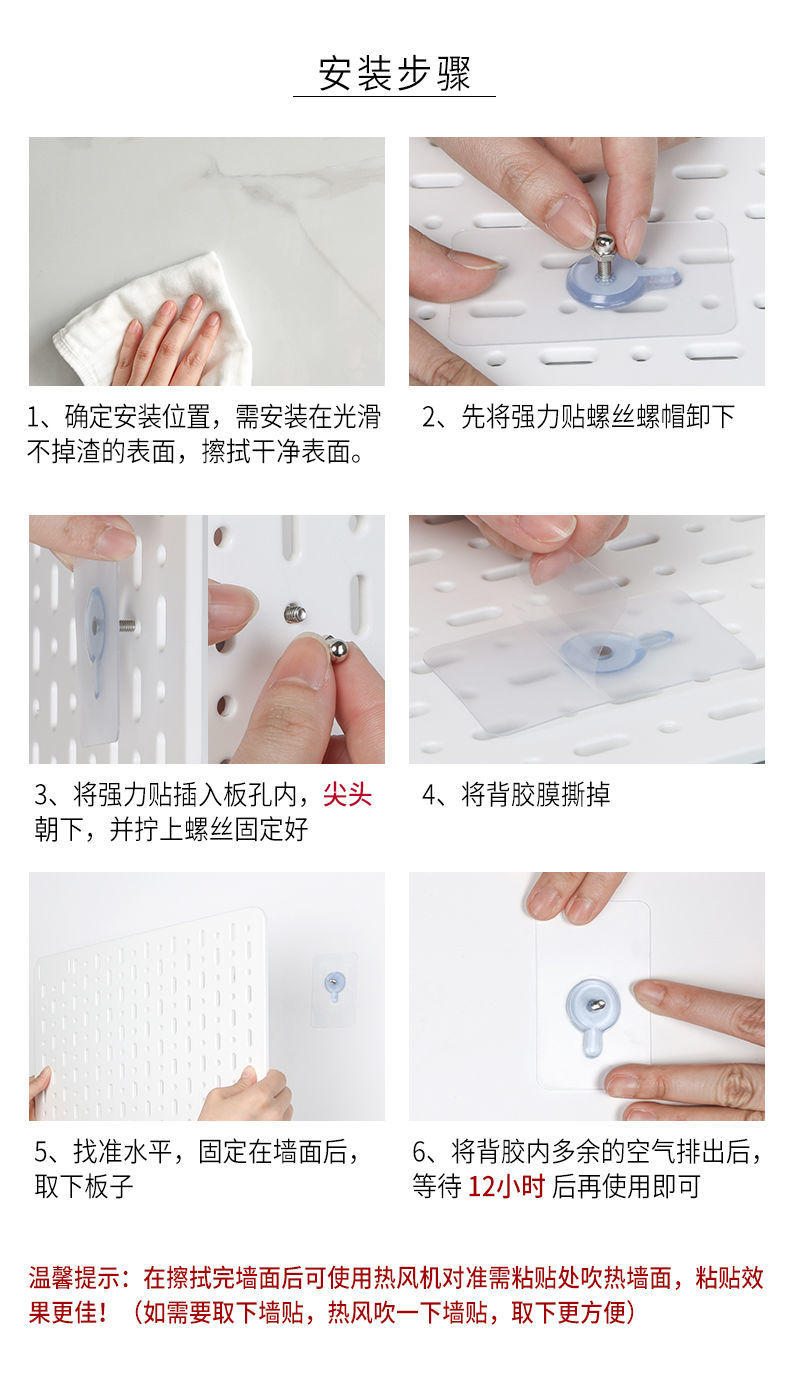 安装步骤

1、确定安装位置，需安装在光滑不掉渣的表面，擦拭干净表面。

2、先将强力贴螺丝螺帽卸下

3、将强力贴插入板孔内，尖头朝下，并拧上螺丝固定好

4、将背胶膜撕掉

5、找准水平，固定在墙面后，取下板子

6、将背胶内多余的空气排出后，等待 12小时 后再使用即可

温馨提示：在擦拭完墙面后可使用热风机对准需粘贴处吹热墙面，粘贴效果更佳！（如需要取下墙贴，热风吹一下墙贴，取下更方便）