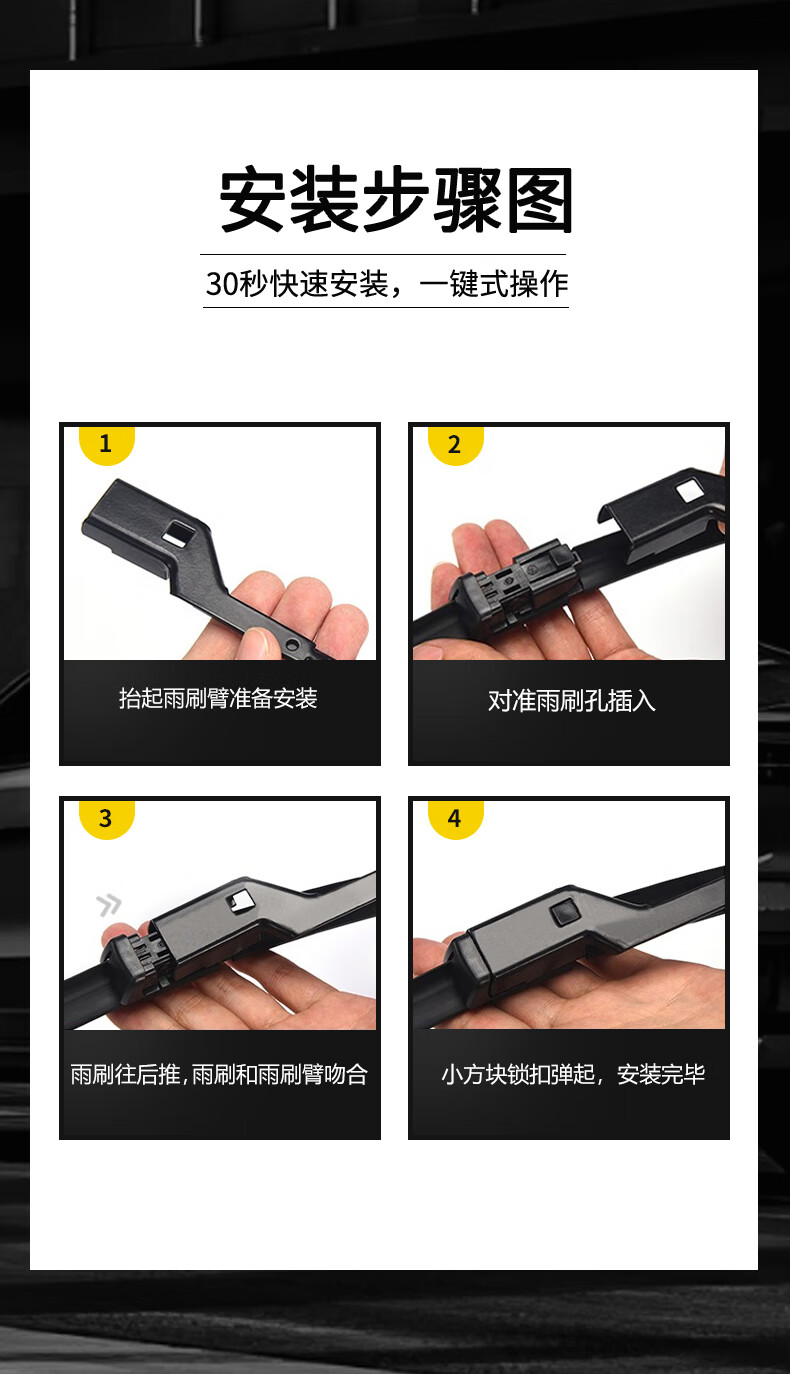 安装步骤图

30秒快速安装，一键式操作

1

抬起雨刷臂准备安装

2

对准雨刷孔插入

3

雨刷往后推，雨刷和雨刷臂吻合

4

小方块锁扣弹起，安装完毕