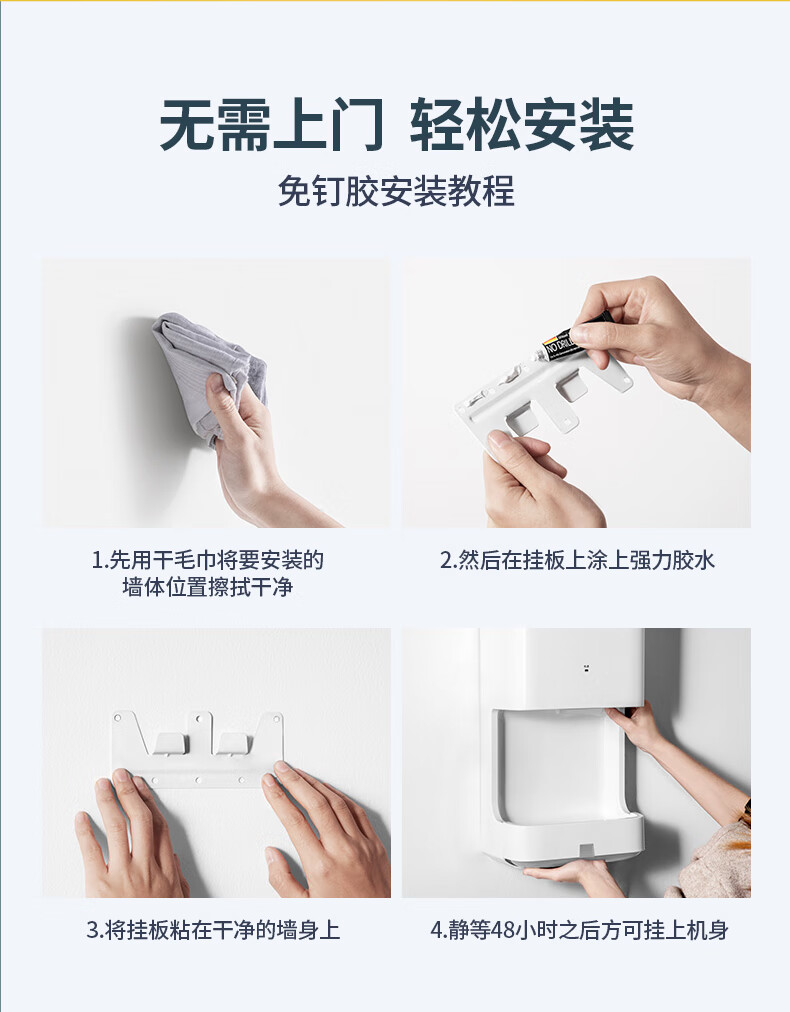 无需上门 轻松安装

免钉胶安装教程

NO DRILL

1.先用干毛巾将要安装的墙体位置擦拭干净

2.然后在挂板上涂上强力胶水

3.将挂板粘在干净的墙身上

4.静等48小时之后方可挂上机身