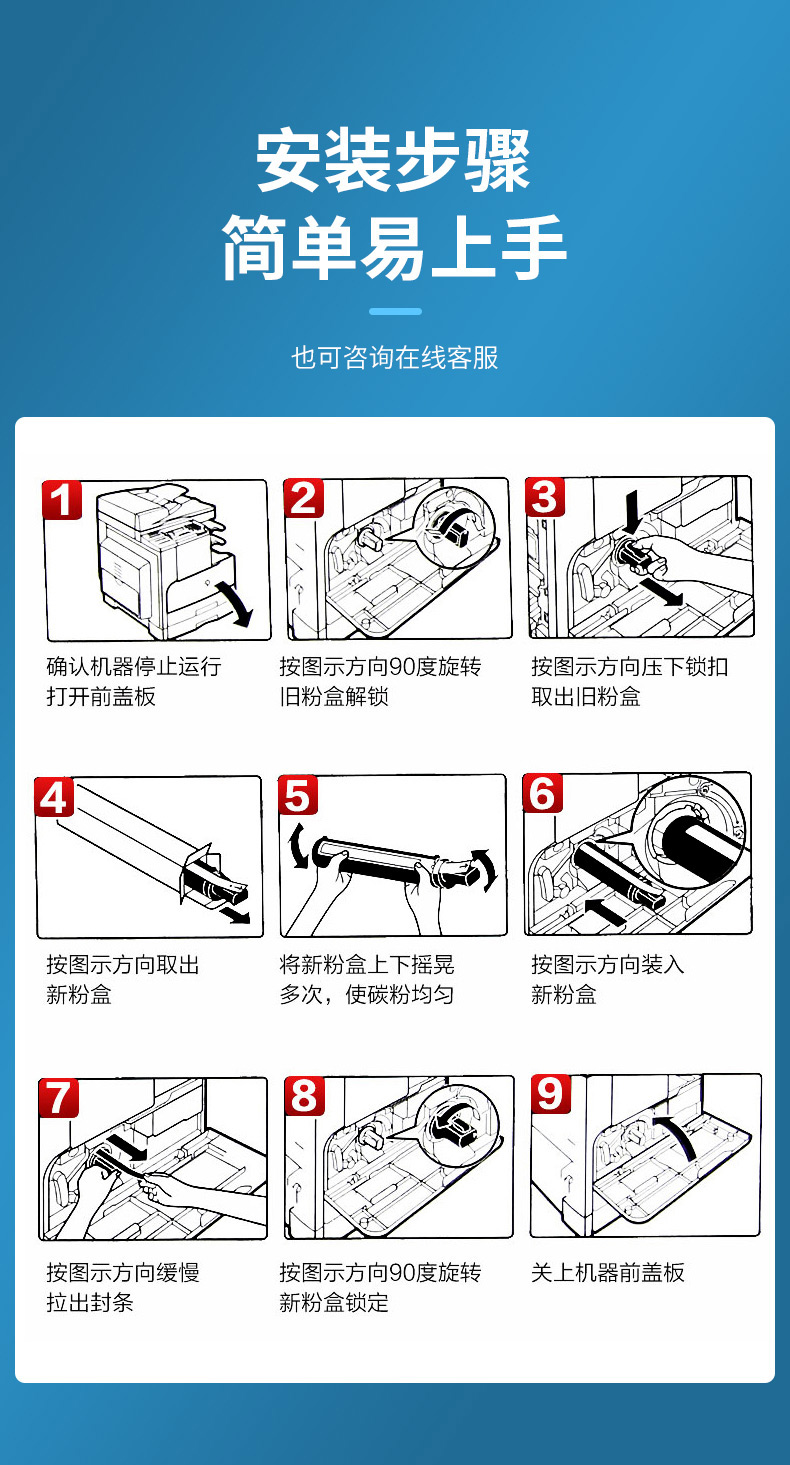 安装步骤
简单易上手

也可咨询在线客服

1
确认机器停止运行
打开前盖板

2
按图示方向90度旋转
旧粉盒解锁

3
按图示方向压下锁扣
取出旧粉盒

4
按图示方向取出
新粉盒

5
将新粉盒上下摇晃
多次，使碳粉均匀

6
按图示方向装入
新粉盒

7
按图示方向缓慢
拉出封条

8
按图示方向90度旋转
新粉盒锁定

9
关上机器前盖板