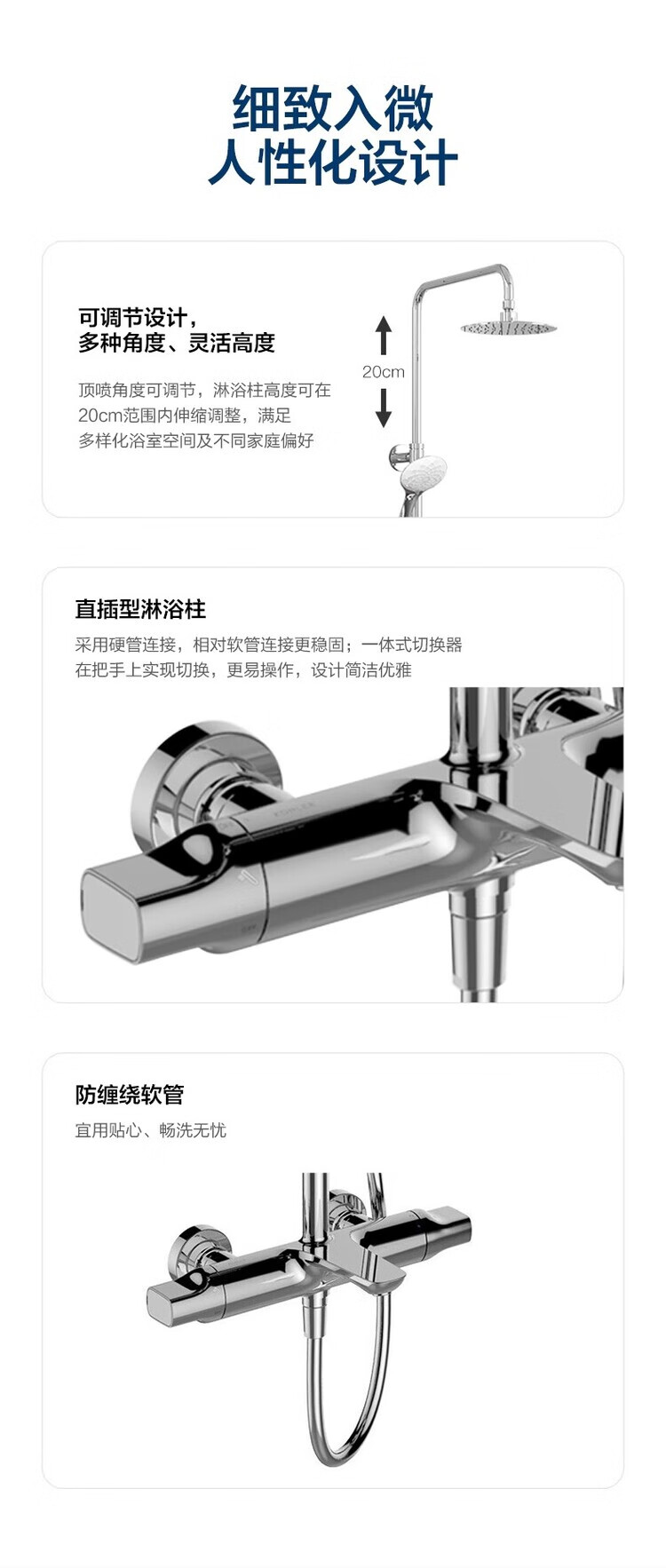 细致入微
人性化设计

可调节设计，
多种角度、灵活高度

顶喷角度可调节，淋浴柱高度可在20cm范围内伸缩调整，满足多样化浴室空间及不同家庭偏好

20cm

直插型淋浴柱

采用硬管连接，相对软管连接更稳固；一体式切换器在把手上实现切换，更易操作，设计简洁优雅

防缠绕软管

宜用贴心、畅洗无忧