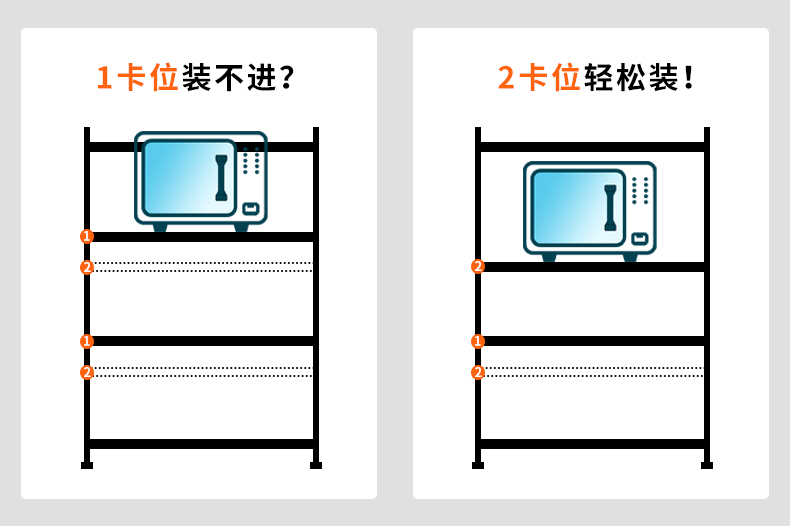 1卡位装不进？

1
2
1
2

2卡位轻松装！

2
1
2