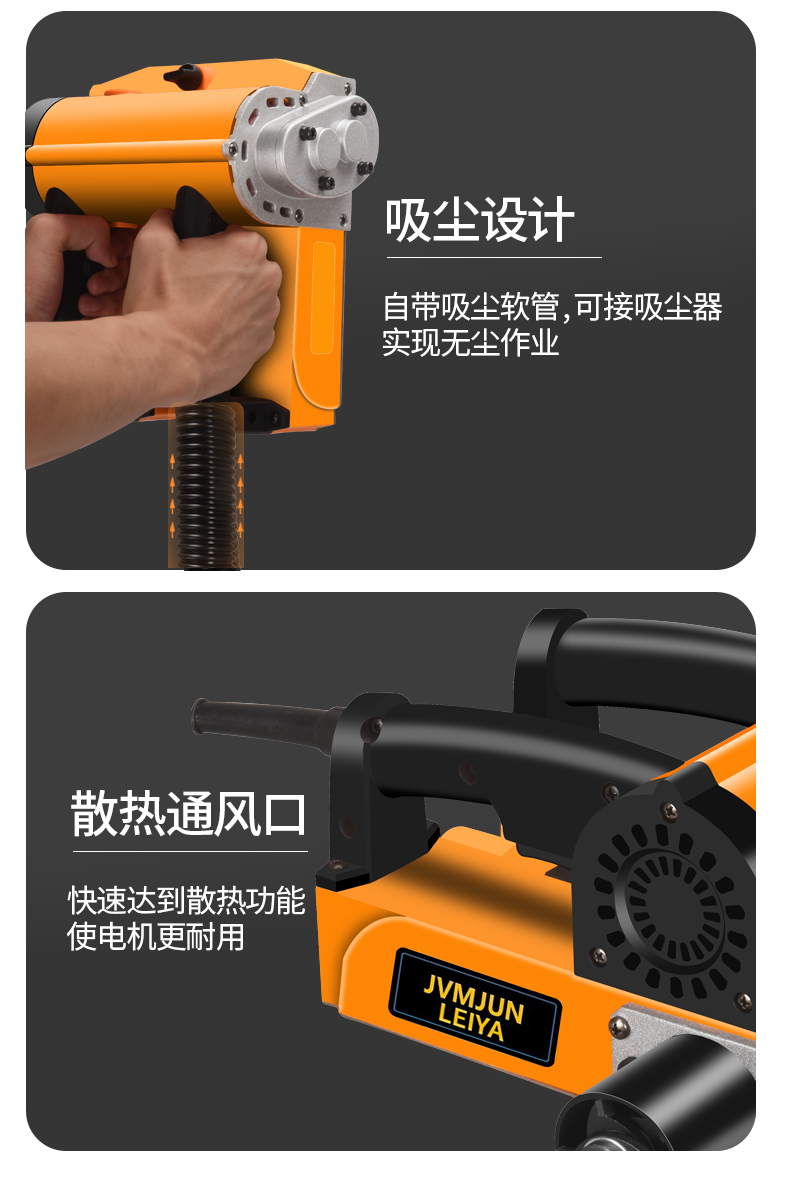 吸尘设计

自带吸尘软管,可接吸尘器
实现无尘作业

散热通风口

快速达到散热功能
使电机更耐用

JVMJUN
LEIYA