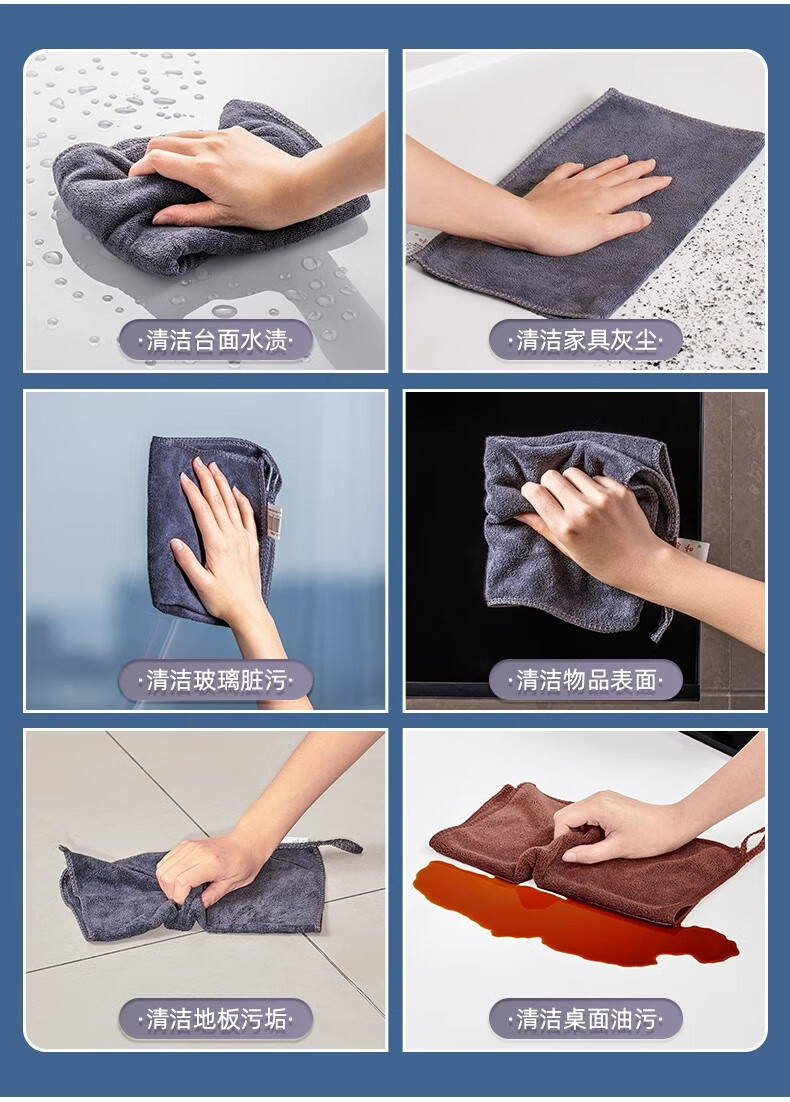 ·清洁台面水渍·

·清洁家具灰尘·

·清洁玻璃脏污·

·清洁物品表面·

·清洁地板污垢·

·清洁桌面油污·