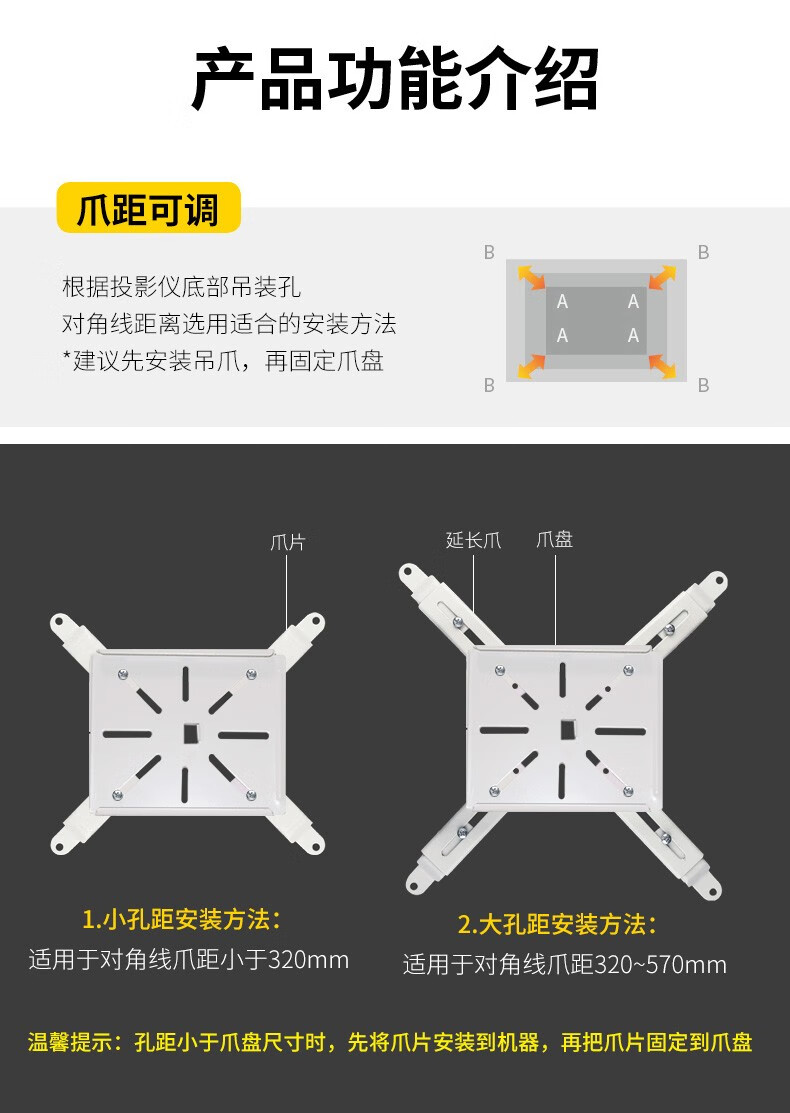 产品功能介绍

爪距可调

根据投影仪底部吊装孔
对角线距离选用适合的安装方法
*建议先安装吊爪，再固定爪盘

B B
A A
A A
B B

爪片

延长爪 爪盘

1.小孔距安装方法：
适用于对角线爪距小于320mm

2.大孔距安装方法：
适用于对角线爪距320~570mm

温馨提示：孔距小于爪盘尺寸时，先将爪片安装到机器，再把爪片固定到爪盘