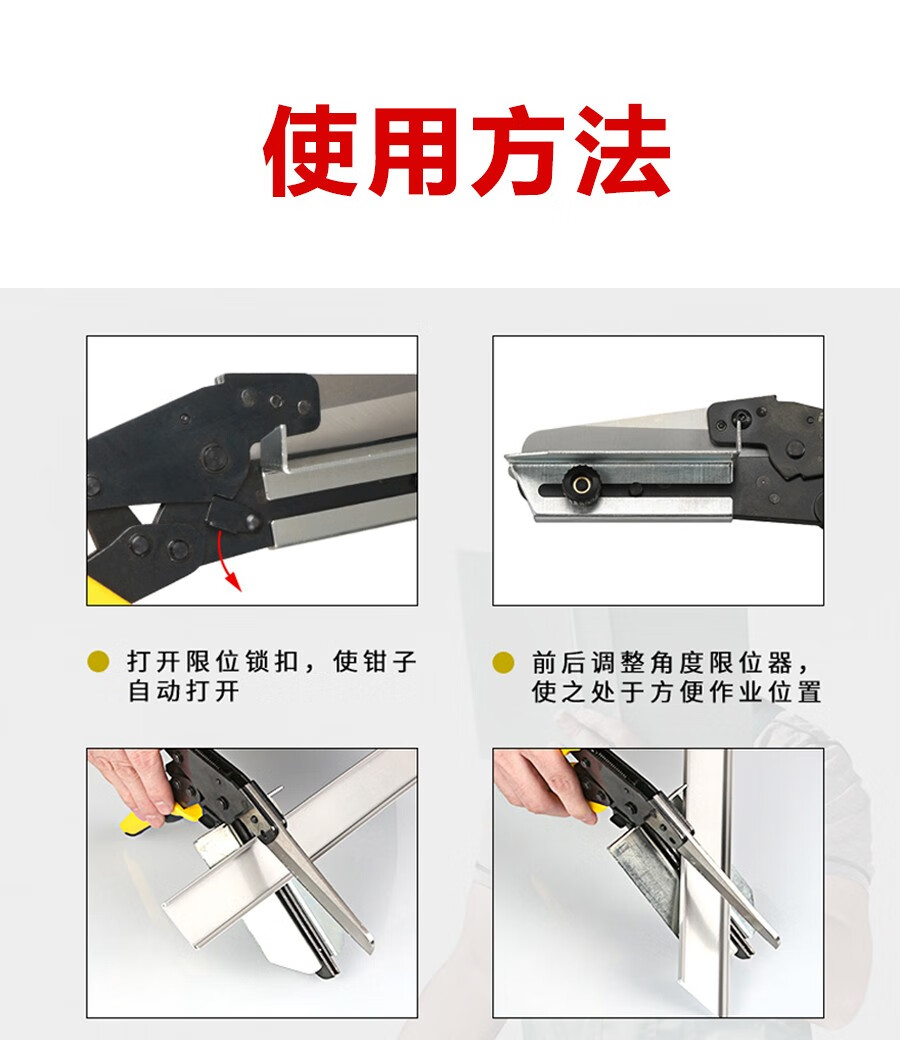 使用方法

打开限位锁扣，使钳子自动打开

前后调整角度限位器，使之处于方便作业位置