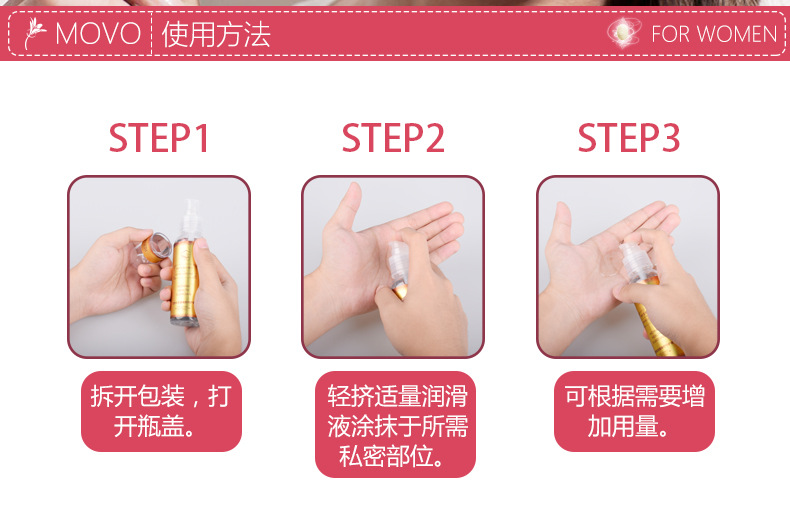 MOVO 使用方法 FOR WOMEN

STEP1

拆开包装，打开瓶盖。

STEP2

轻挤适量润滑液涂抹于所需私密部位。

STEP3

可根据需要增加用量。