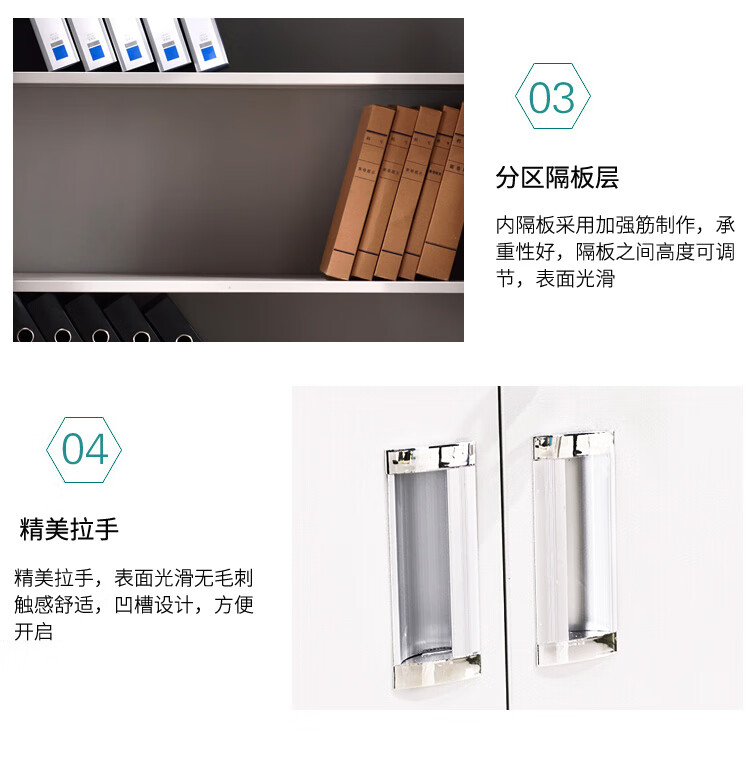 03

分区隔板层

内隔板采用加强筋制作，承重性好，隔板之间高度可调节，表面光滑

04

精美拉手

精美拉手，表面光滑无毛刺触感舒适，凹槽设计，方便开启