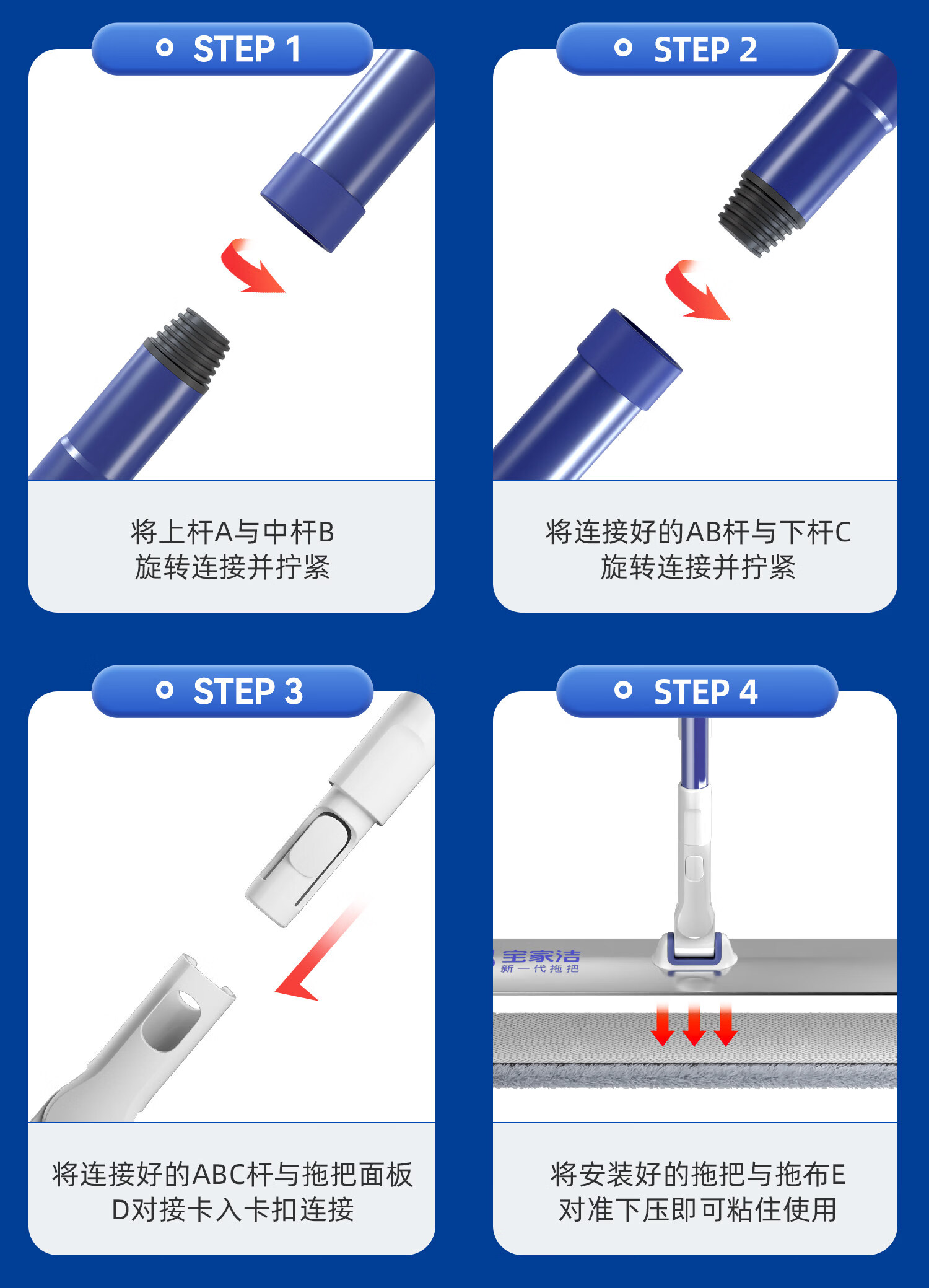 STEP 1

将上杆A与中杆B
旋转连接并拧紧

STEP 2

将连接好的AB杆与下杆C
旋转连接并拧紧

STEP 3

将连接好的ABC杆与拖把面板
D对接卡入卡扣连接

STEP 4

宝家洁
新一代拖把

将安装好的拖把与拖布E
对准下压即可粘住使用