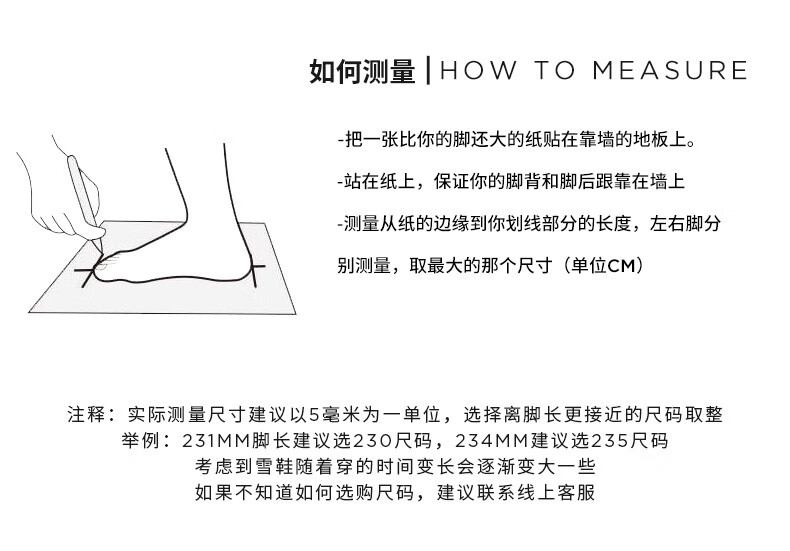 如何测量 | HOW TO MEASURE

-把一张比你的脚还大的纸贴在靠墙的地板上。

-站在纸上，保证你的脚背和脚后跟靠在墙上

-测量从纸的边缘到你划线部分的长度，左右脚分别测量，取最大的那个尺寸（单位CM）

注释：实际测量尺寸建议以5毫米为一单位，选择离脚长更接近的尺码取整
举例：231MM脚长建议选230尺码，234MM建议选235尺码
考虑到雪鞋随着穿的时间变长会逐渐变大一些
如果不知道如何选购尺码，建议联系线上客服