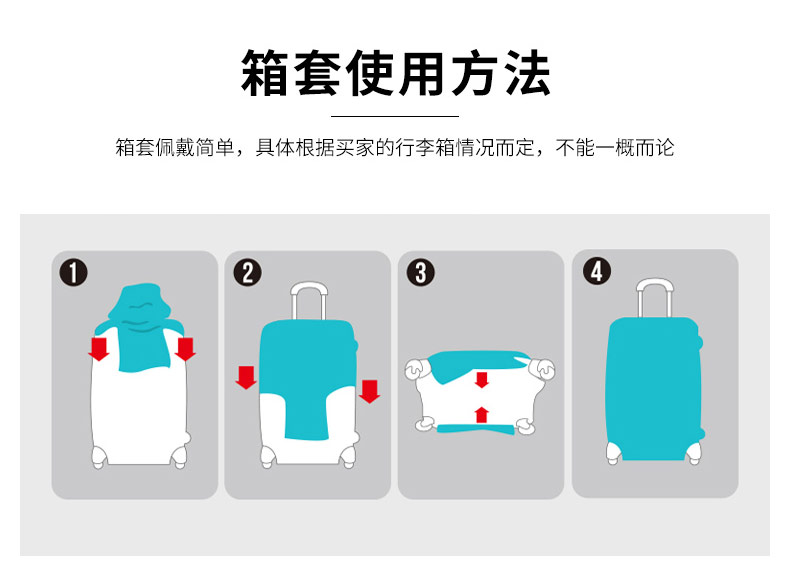 箱套使用方法

箱套佩戴简单，具体根据买家的行李箱情况而定，不能一概而论

1

2

3

4