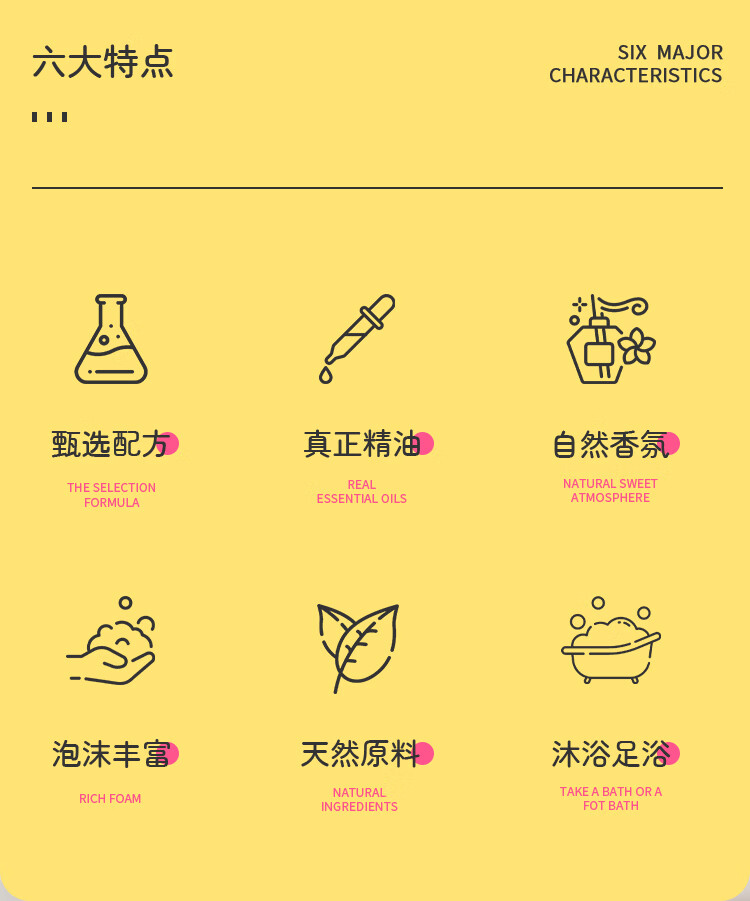 六大特点

SIX MAJOR
CHARACTERISTICS

甄选配方

THE SELECTION
FORMULA

真正精油

REAL
ESSENTIAL OILS

自然香氛

NATURAL SWEET
ATMOSPHERE

泡沫丰富

RICH FOAM

天然原料

NATURAL
INGREDIENTS

沐浴足浴

TAKE A BATH OR A
FOT BATH