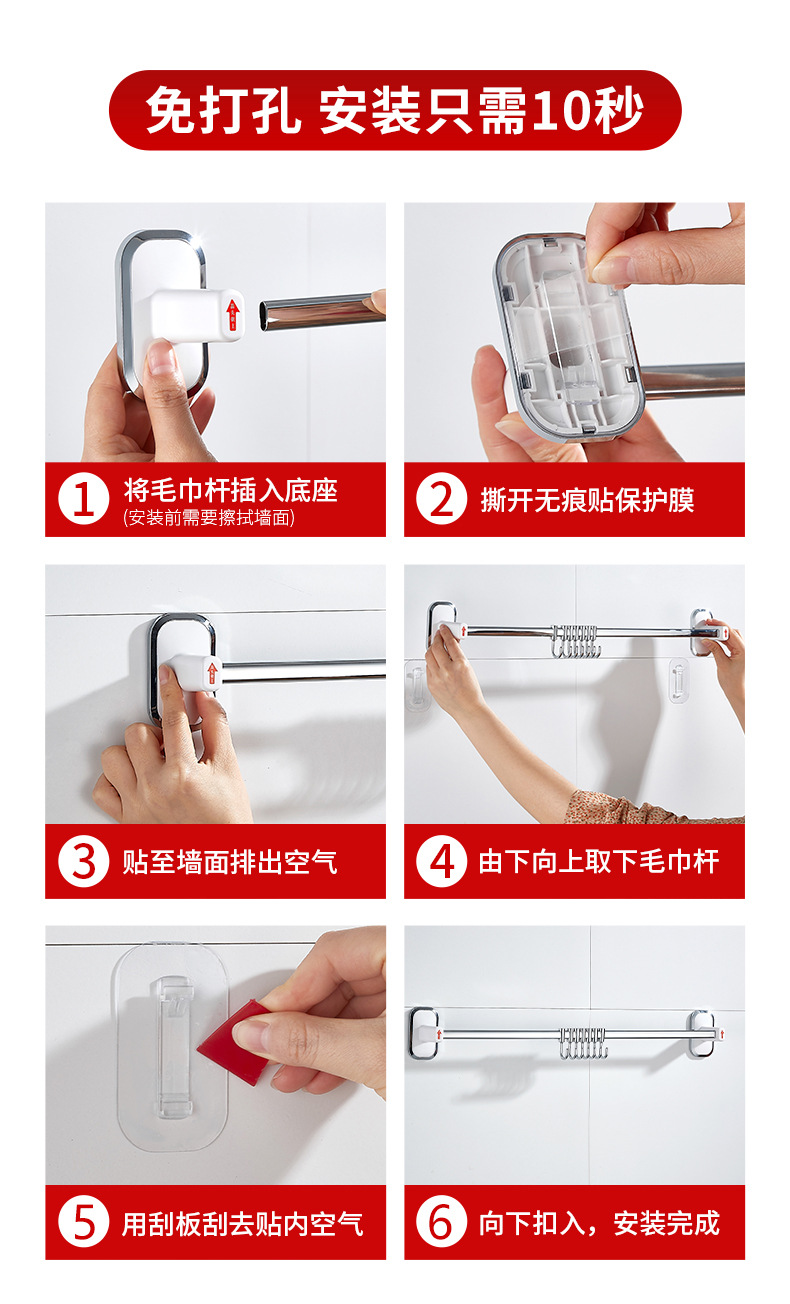 免打孔 安装只需10秒

1 将毛巾杆插入底座
(安装前需要擦拭墙面)

2 撕开无痕贴保护膜

3 贴至墙面排出空气

4 由下向上取下毛巾杆

5 用刮板刮去贴内空气

6 向下扣入，安装完成