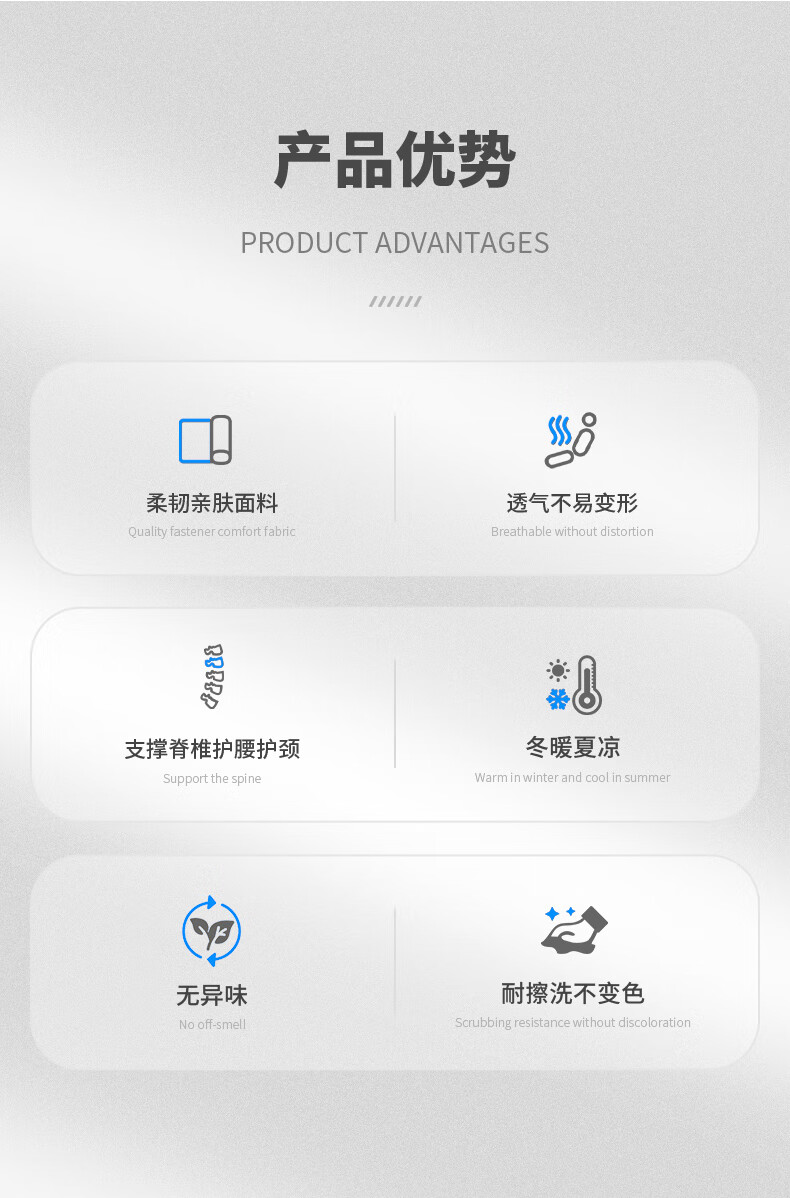 产品优势

PRODUCT ADVANTAGES

//////

柔韧亲肤面料

Quality fastener comfort fabric

透气不易变形

Breathable without distortion

支撑脊椎护腰护颈

Support the spine

冬暖夏凉

Warm in winter and cool in summer

无异味

No off-smell

耐擦洗不变色

Scrubbing resistance without discoloration