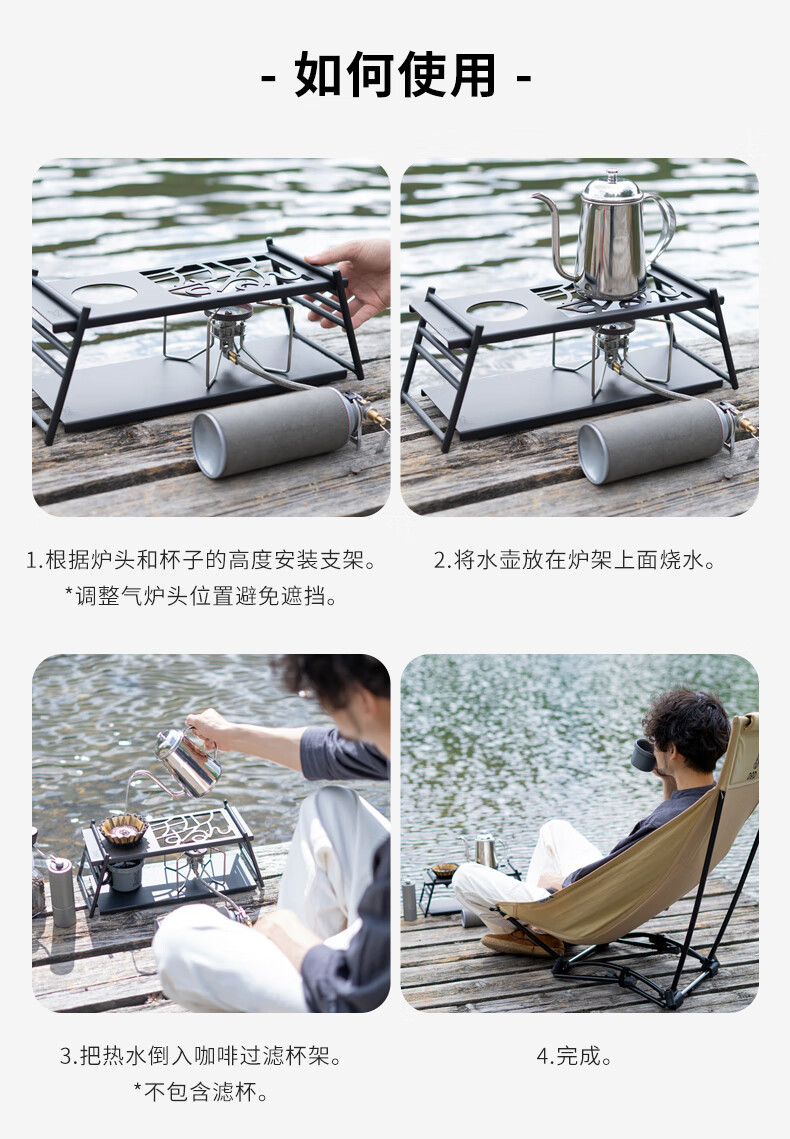 - 如何使用 -

1.根据炉头和杯子的高度安装支架。
*调整气炉头位置避免遮挡。

2.将水壶放在炉架上面烧水。

3.把热水倒入咖啡过滤杯架。
*不包含滤杯。

4.完成。