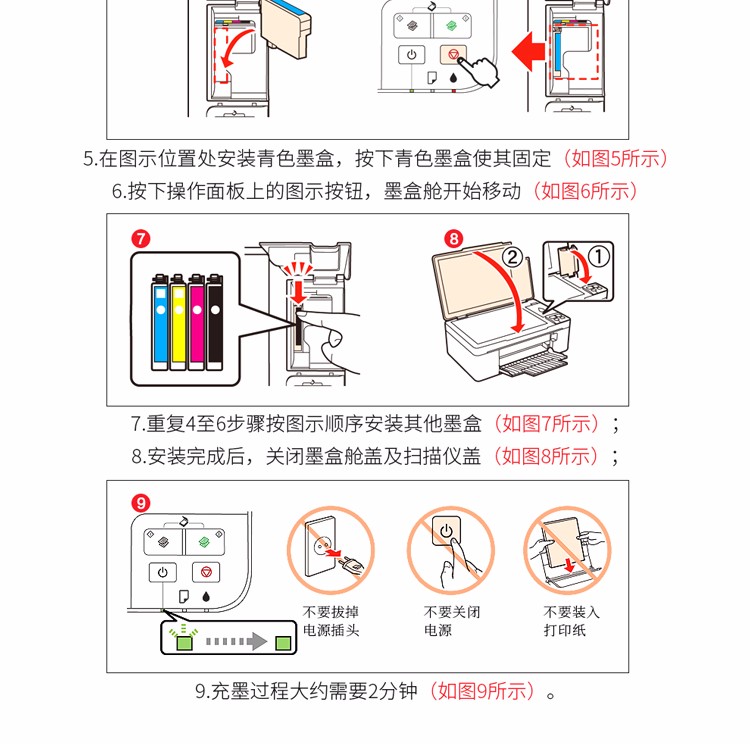 5.在图示位置处安装青色墨盒，按下青色墨盒使其固定（如图5所示）
6.按下操作面板上的图示按钮，墨盒舱开始移动（如图6所示）

7

8

②

①

7.重复4至6步骤按图示顺序安装其他墨盒（如图7所示）；
8.安装完成后，关闭墨盒舱盖及扫描仪盖（如图8所示）；

9

不要拔掉电源插头

不要关闭电源

不要装入打印纸

9.充墨过程大约需要2分钟（如图9所示）。