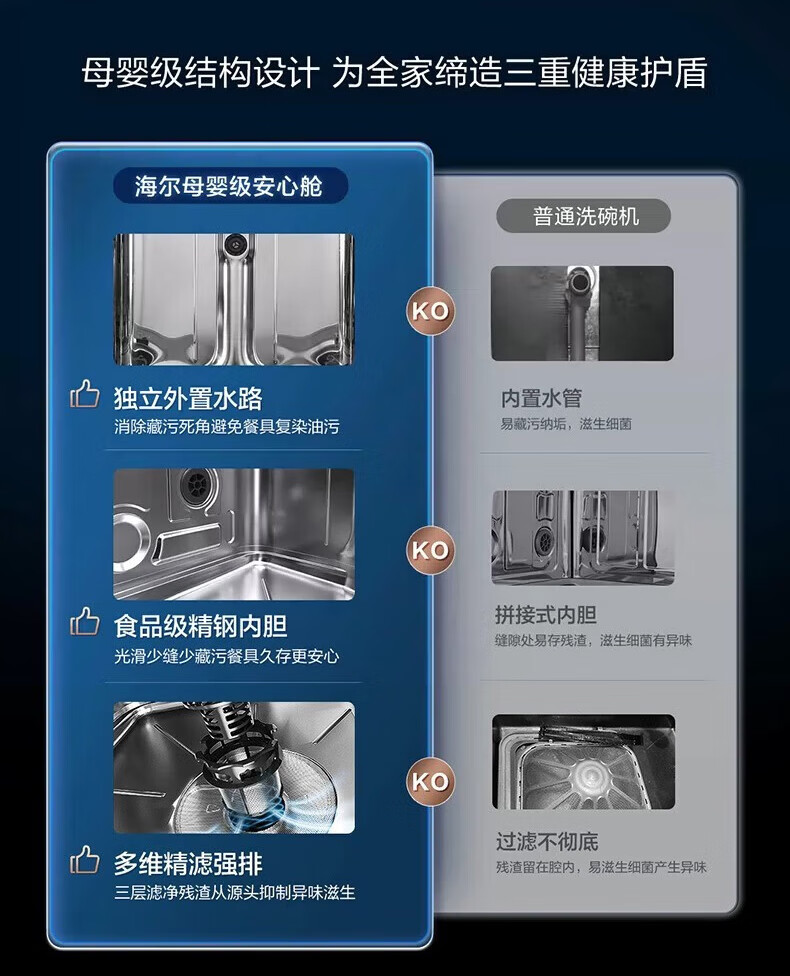 母婴级结构设计 为全家缔造三重健康护盾

海尔母婴级安心舱

独立外置水路
消除藏污死角避免餐具复染油污

食品级精钢内胆
光滑少缝少藏污餐具久存更安心

多维精滤强排
三层滤净残渣从源头抑制异味滋生

KO

KO

KO

普通洗碗机

内置水管
易藏污纳垢，滋生细菌

拼接式内胆
缝隙处易存残渣，滋生细菌有异味

过滤不彻底
残渣留在腔内，易滋生细菌产生异味