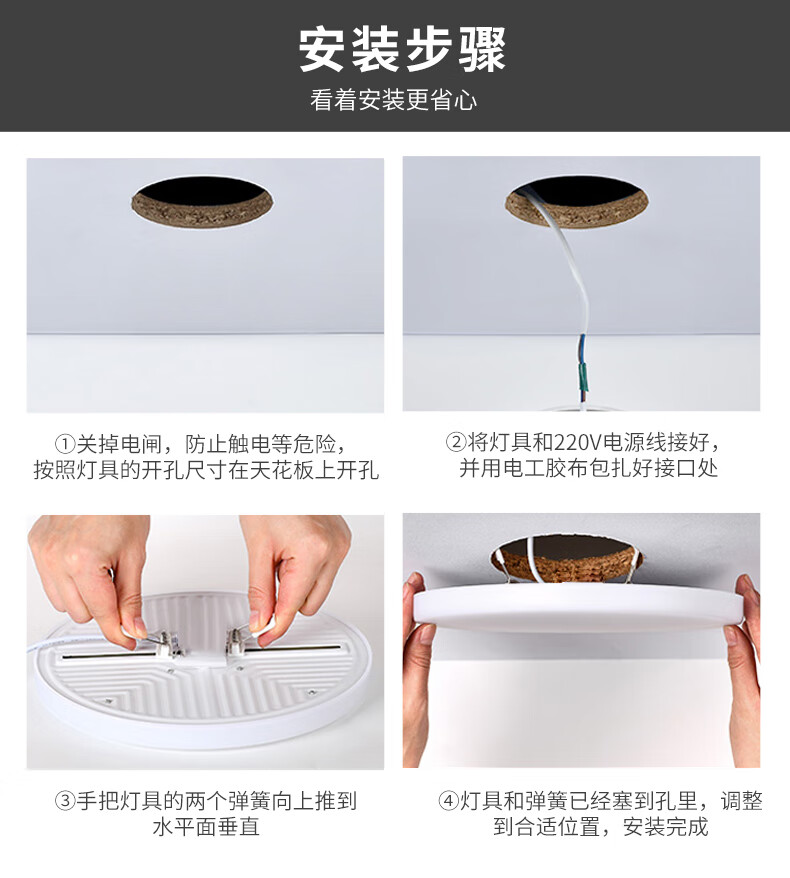 安装步骤
看着安装更省心

①关掉电闸，防止触电等危险，按照灯具的开孔尺寸在天花板上开孔

②将灯具和220V电源线接好，并用电工胶布包扎好接口处

③手把灯具的两个弹簧向上推到水平面垂直

④灯具和弹簧已经塞到孔里，调整到合适位置，安装完成