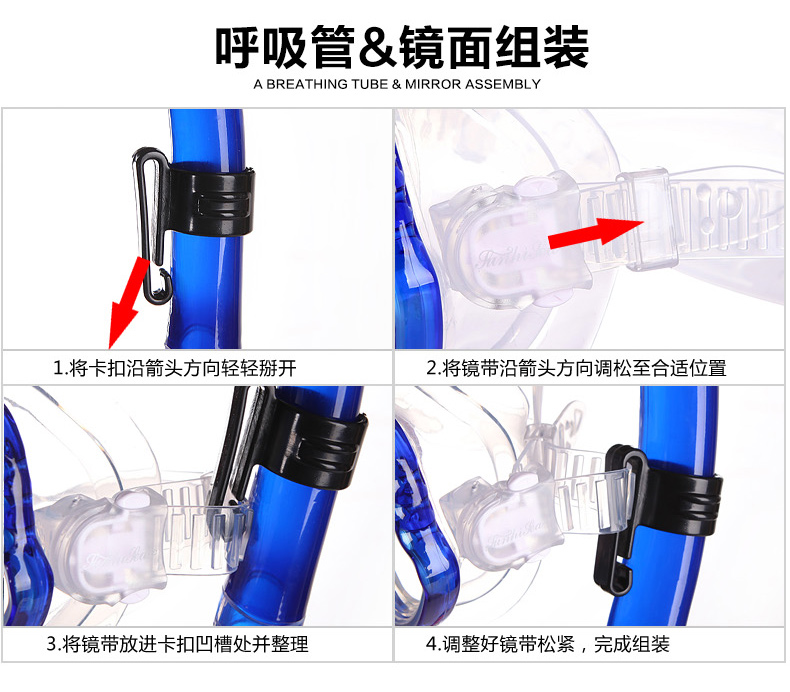 呼吸管&镜面组装

A BREATHING TUBE & MIRROR ASSEMBLY

1.将卡扣沿箭头方向轻轻掰开

2.将镜带沿箭头方向调松至合适位置

3.将镜带放进卡扣凹槽处并整理

4.调整好镜带松紧，完成组装