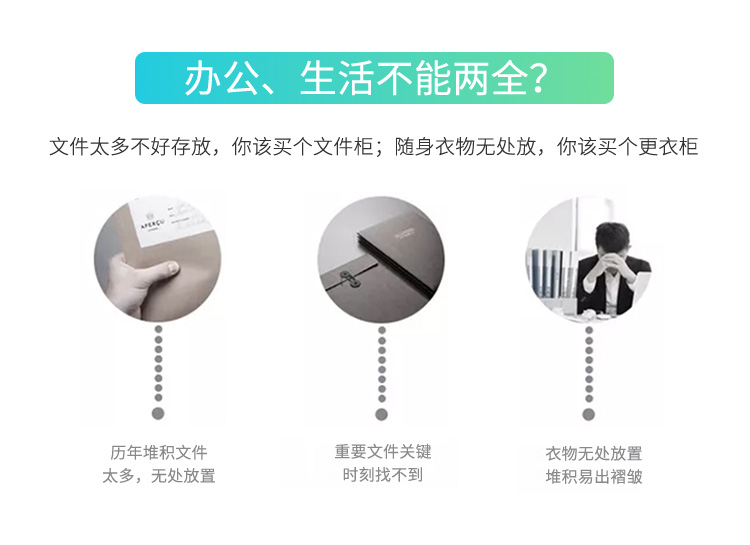 办公、生活不能两全?

文件太多不好存放，你该买个文件柜；随身衣物无处放，你该买个更衣柜

APERÇU

历年堆积文件
太多，无处放置

重要文件关键
时刻找不到

衣物无处放置
堆积易出褶皱