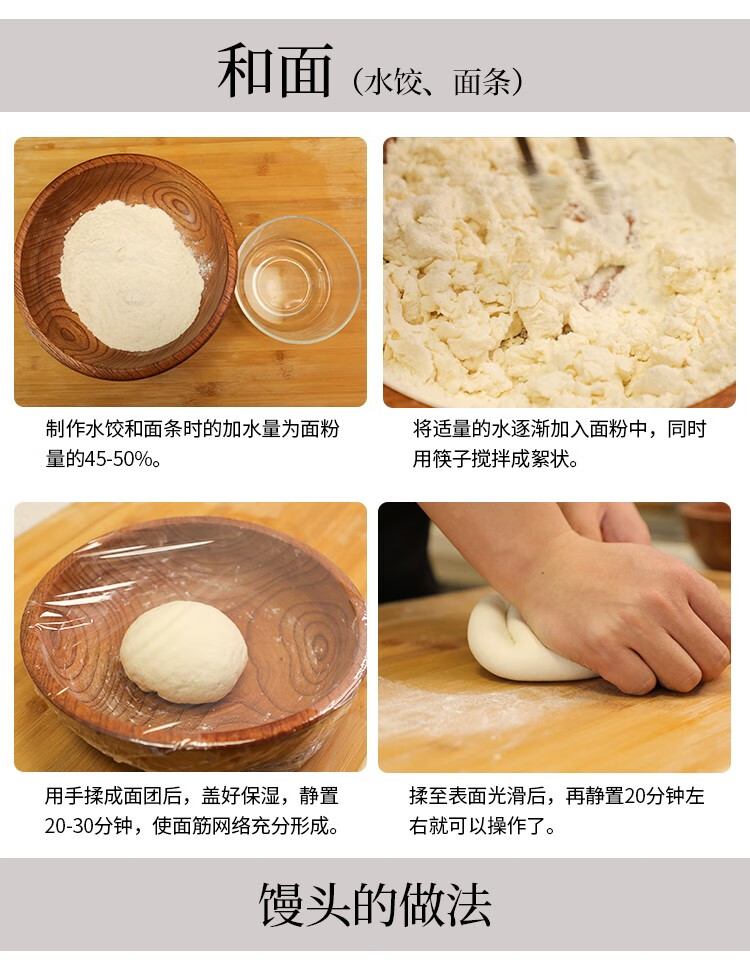 和面（水饺、面条）

制作水饺和面条时的加水量为面粉量的45-50%。

将适量的水逐渐加入面粉中，同时用筷子搅拌成絮状。

用手揉成面团后，盖好保湿，静置20-30分钟，使面筋网络充分形成。

揉至表面光滑后，再静置20分钟左右就可以操作了。

馒头的做法