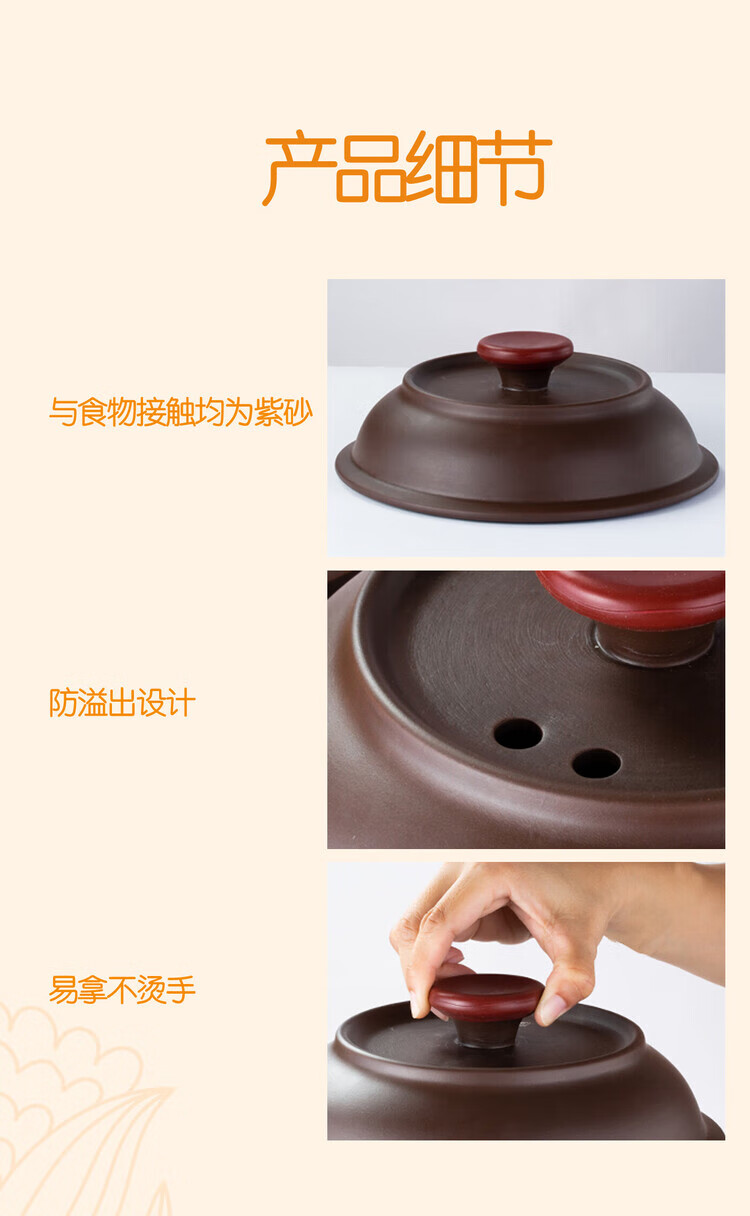 产品细节

与食物接触均为紫砂

防溢出设计

易拿不烫手