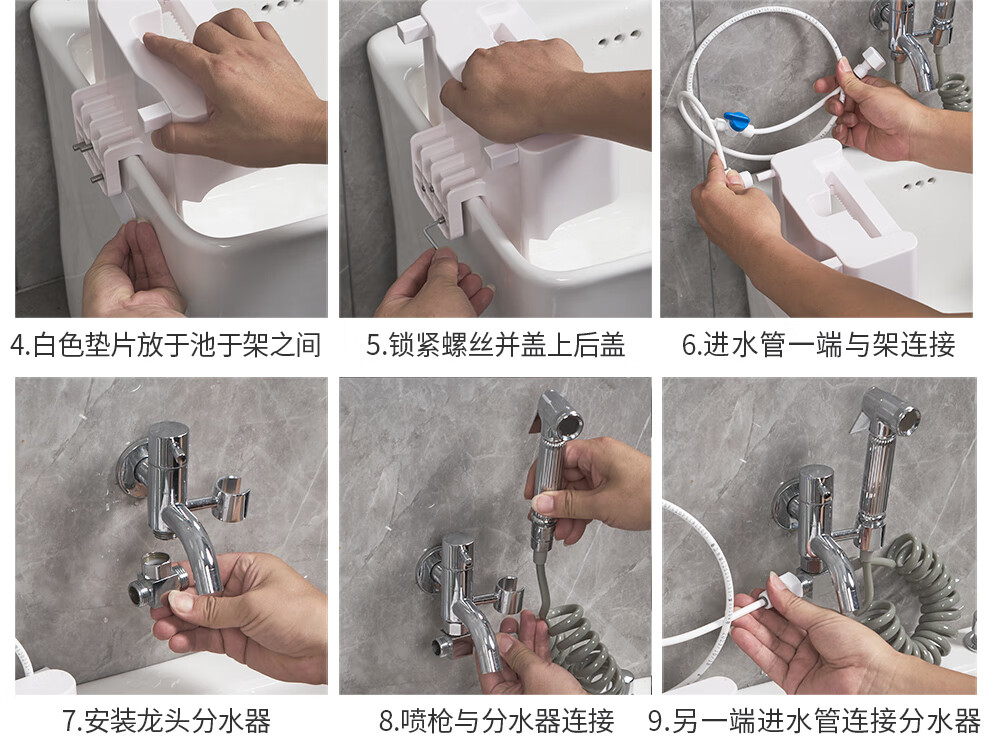 4.白色垫片放于池于架之间

5.锁紧螺丝并盖上后盖

6.进水管一端与架连接

7.安装龙头分水器

8.喷枪与分水器连接

9.另一端进水管连接分水器