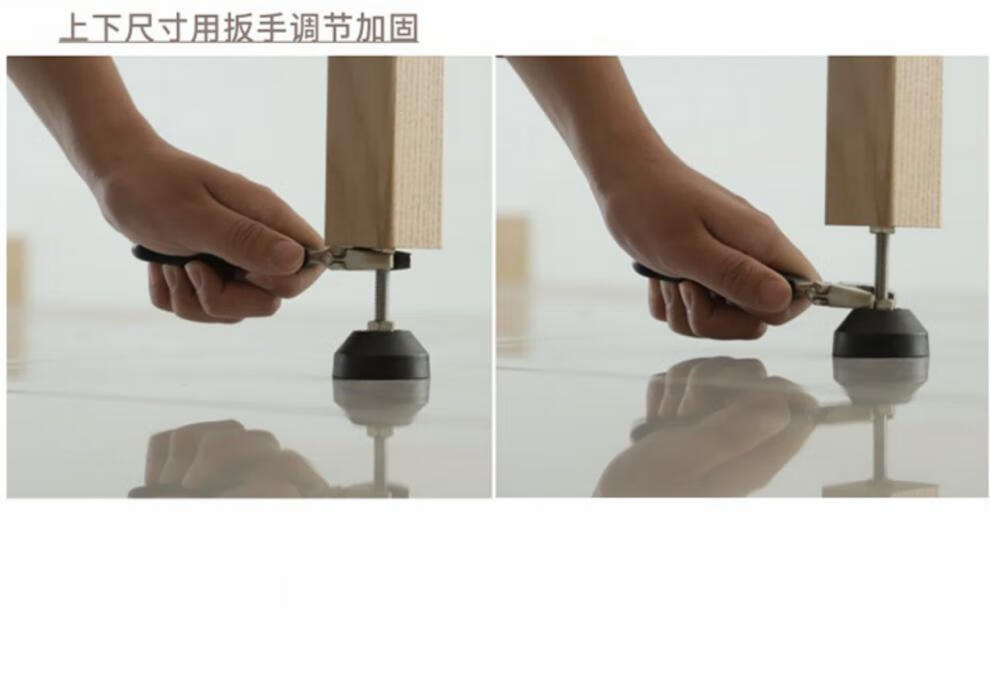 上下尺寸用扳手调节加固