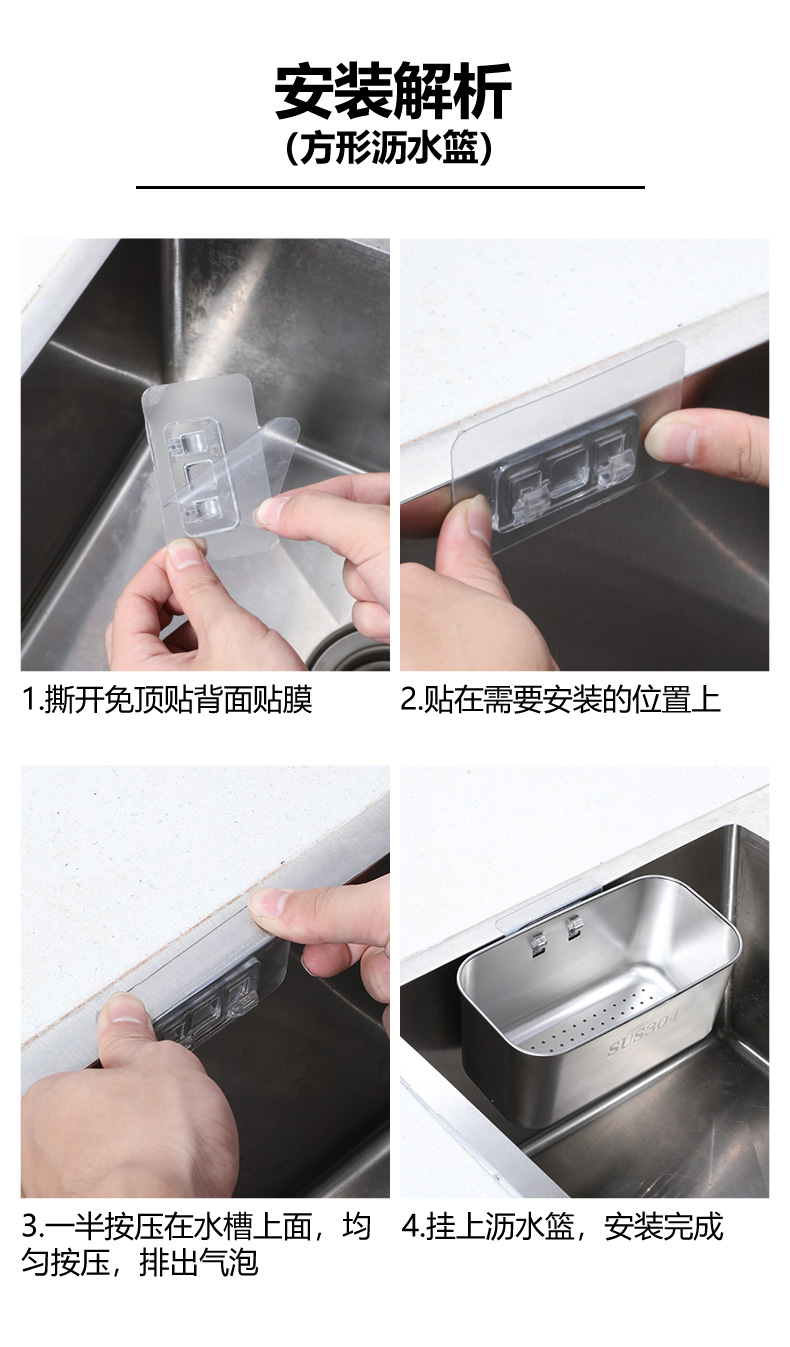 安装解析
（方形沥水篮）

1.撕开免顶贴背面贴膜

2.贴在需要安装的位置上

3.一半按压在水槽上面，均匀按压，排出气泡

SUS304

4.挂上沥水篮，安装完成