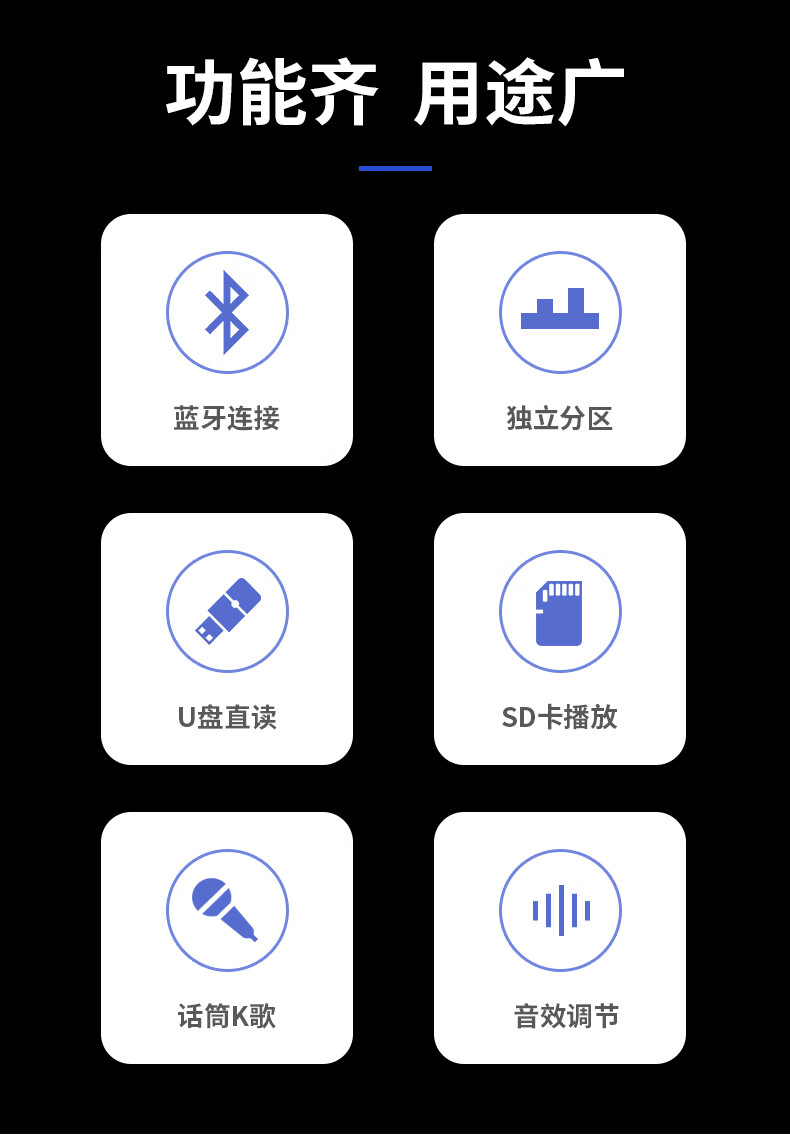 功能齐 用途广

蓝牙连接

独立分区

U盘直读

SD卡播放

话筒K歌

音效调节