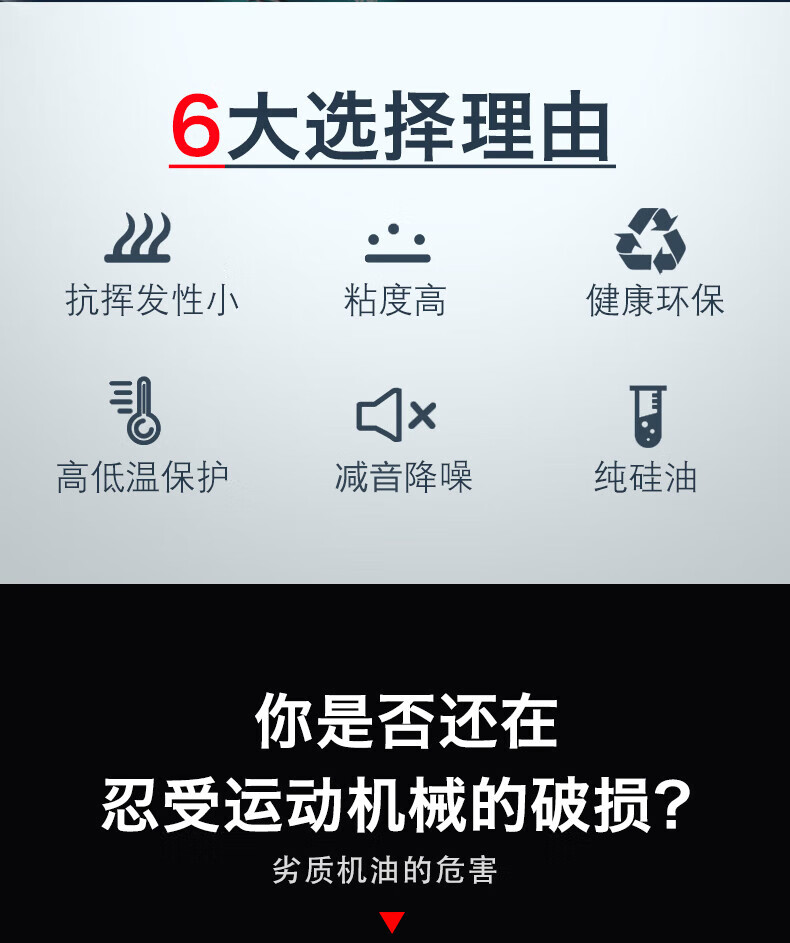 6大选择理由

抗挥发性小

粘度高

健康环保

高低温保护

减音降噪

纯硅油

你是否还在

忍受运动机械的破损?

劣质机油的危害