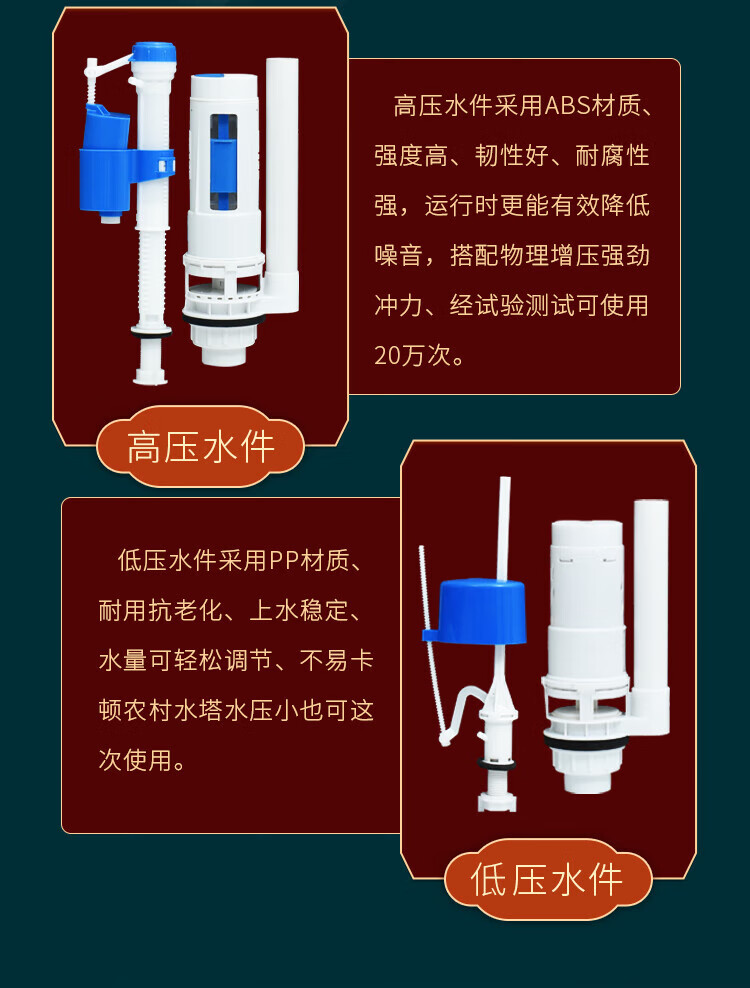 高压水件采用ABS材质、强度高、韧性好、耐腐性强，运行时更能有效降低噪音，搭配物理增压强劲冲力、经试验测试可使用20万次。

高压水件

低压水件采用PP材质、耐用抗老化、上水稳定、水量可轻松调节、不易卡顿农村水塔水压小也可这次使用。

低压水件