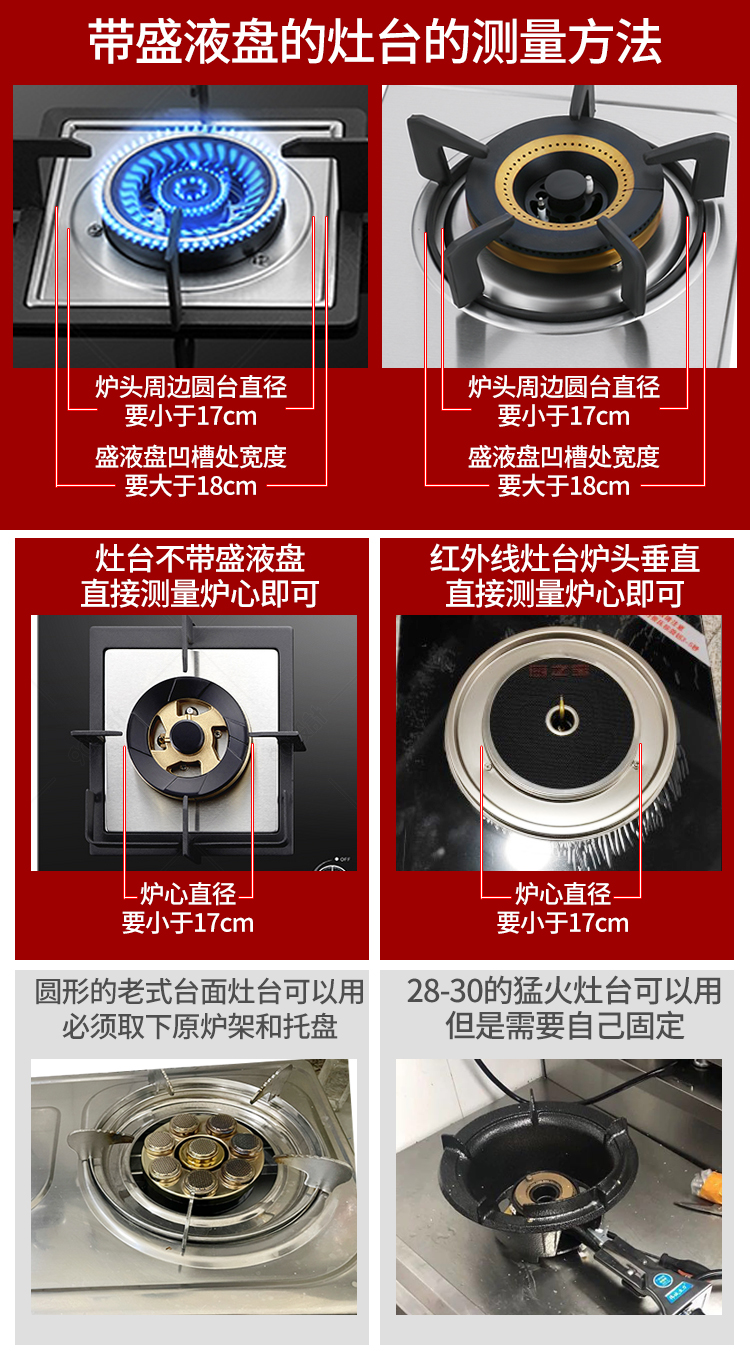 带盛液盘的灶台的测量方法

炉头周边圆台直径
要小于17cm
盛液盘凹槽处宽度
要大于18cm

炉头周边圆台直径
要小于17cm
盛液盘凹槽处宽度
要大于18cm

灶台不带盛液盘
直接测量炉心即可

炉心直径
要小于17cm

红外线灶台炉头垂直
直接测量炉心即可

炉心直径
要小于17cm

圆形的老式台面灶台可以用
必须取下原炉架和托盘

28-30的猛火灶台可以用
但是需要自己固定