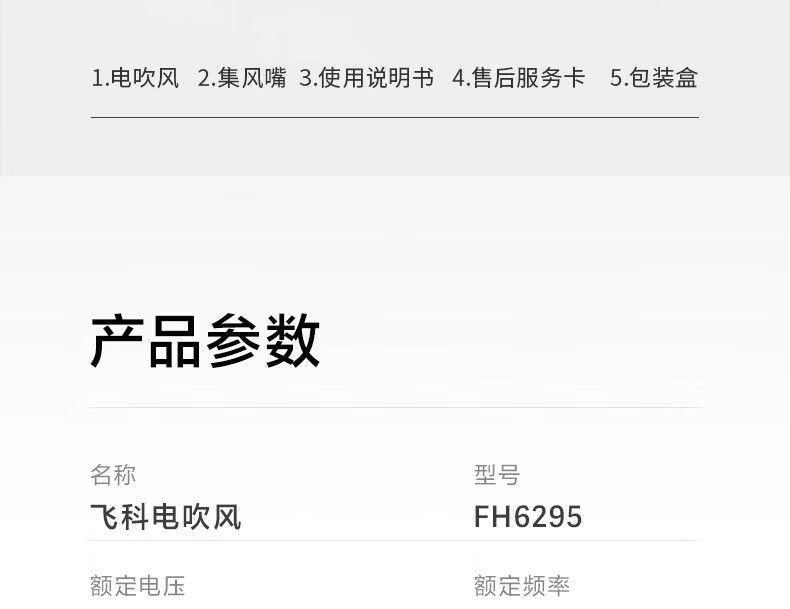 1.电吹风 2.集风嘴 3.使用说明书 4.售后服务卡 5.包装盒

产品参数

名称
飞科电吹风

型号
FH6295

额定电压

额定频率