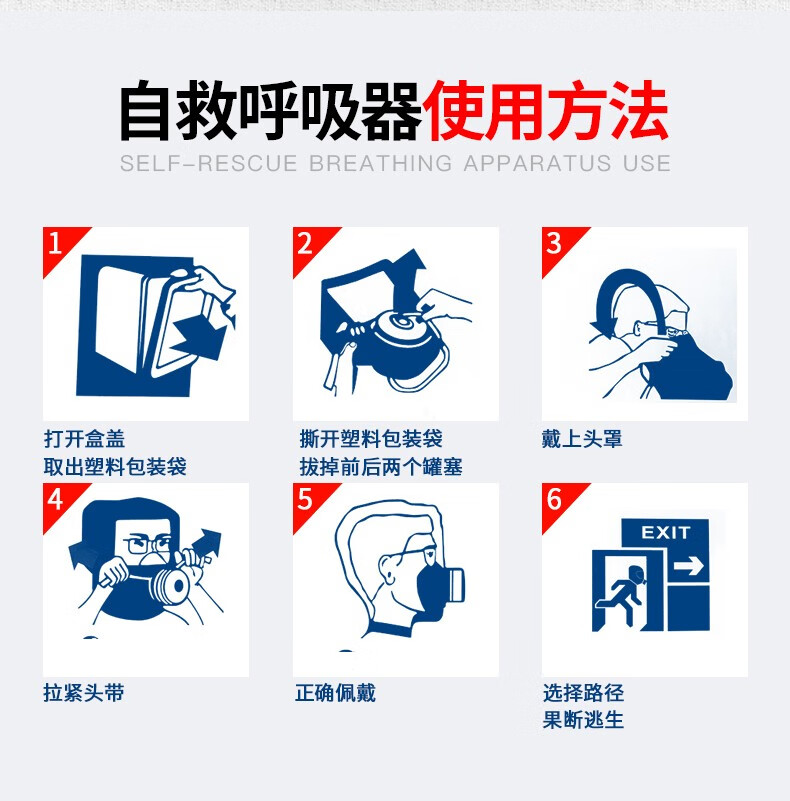 自救呼吸器使用方法
SELF-RESCUE BREATHING APPARATUS USE

1
打开盒盖
取出塑料包装袋

2
撕开塑料包装袋
拔掉前后两个罐塞

3
戴上头罩

4
拉紧头带

5
正确佩戴

6
EXIT
选择路径
果断逃生