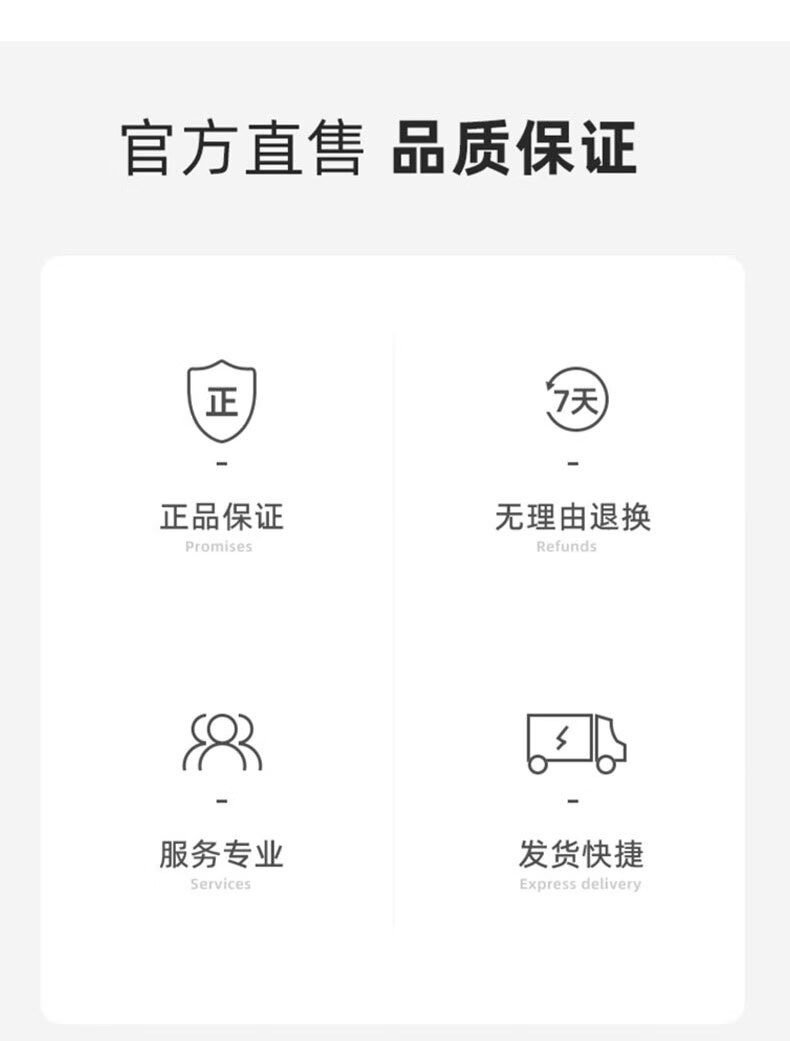 官方直售 品质保证

正

-

正品保证
Promises

7天

-

无理由退换
Refunds

-

服务专业
Services

-

发货快捷
Express delivery